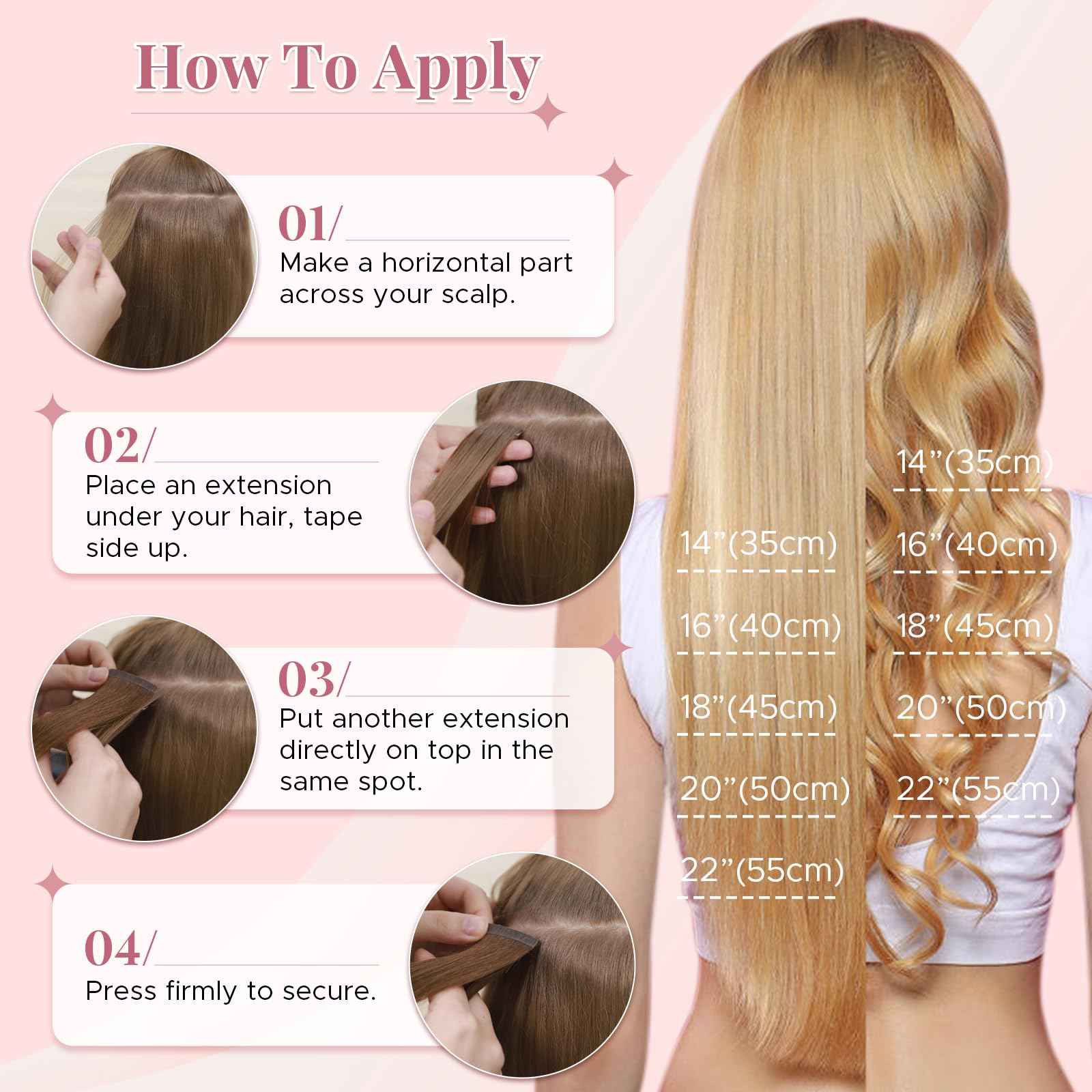 How To Apply

01/
Make a horizontal part across your scalp.

02/
Place an extension under your hair, tape side up.

03/
Put another extension directly on top in the same spot.

04/
Press firmly to secure.

14”(35cm)
16”(40cm)
18”(45cm)
20”(50cm)
22”(55cm)

14”(35cm)
16”(40cm)
18”(45cm)
20”(50cm)
22”(55cm)