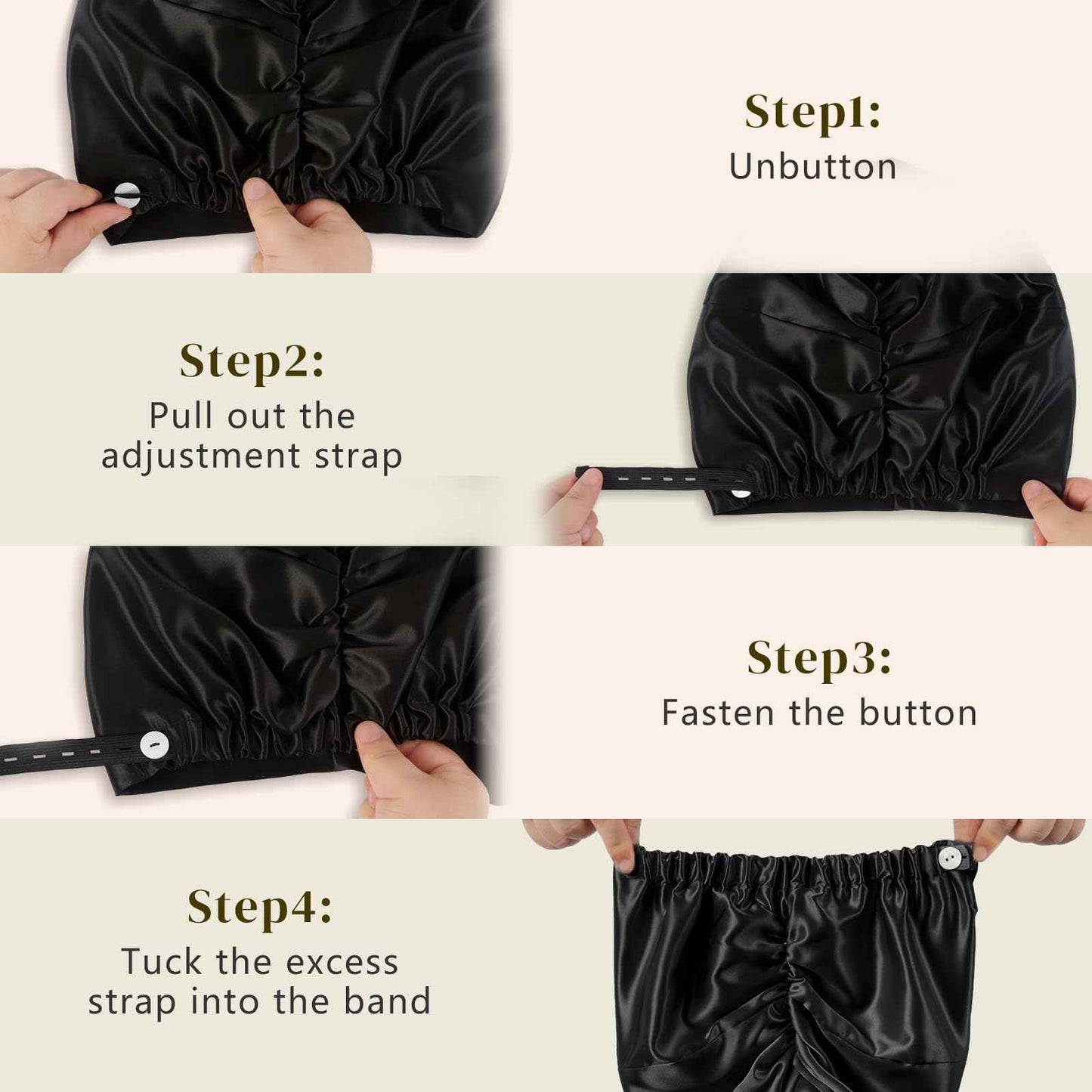 Step1:
Unbutton

Step2:
Pull out the adjustment strap

Step3:
Fasten the button

Step4:
Tuck the excess strap into the band