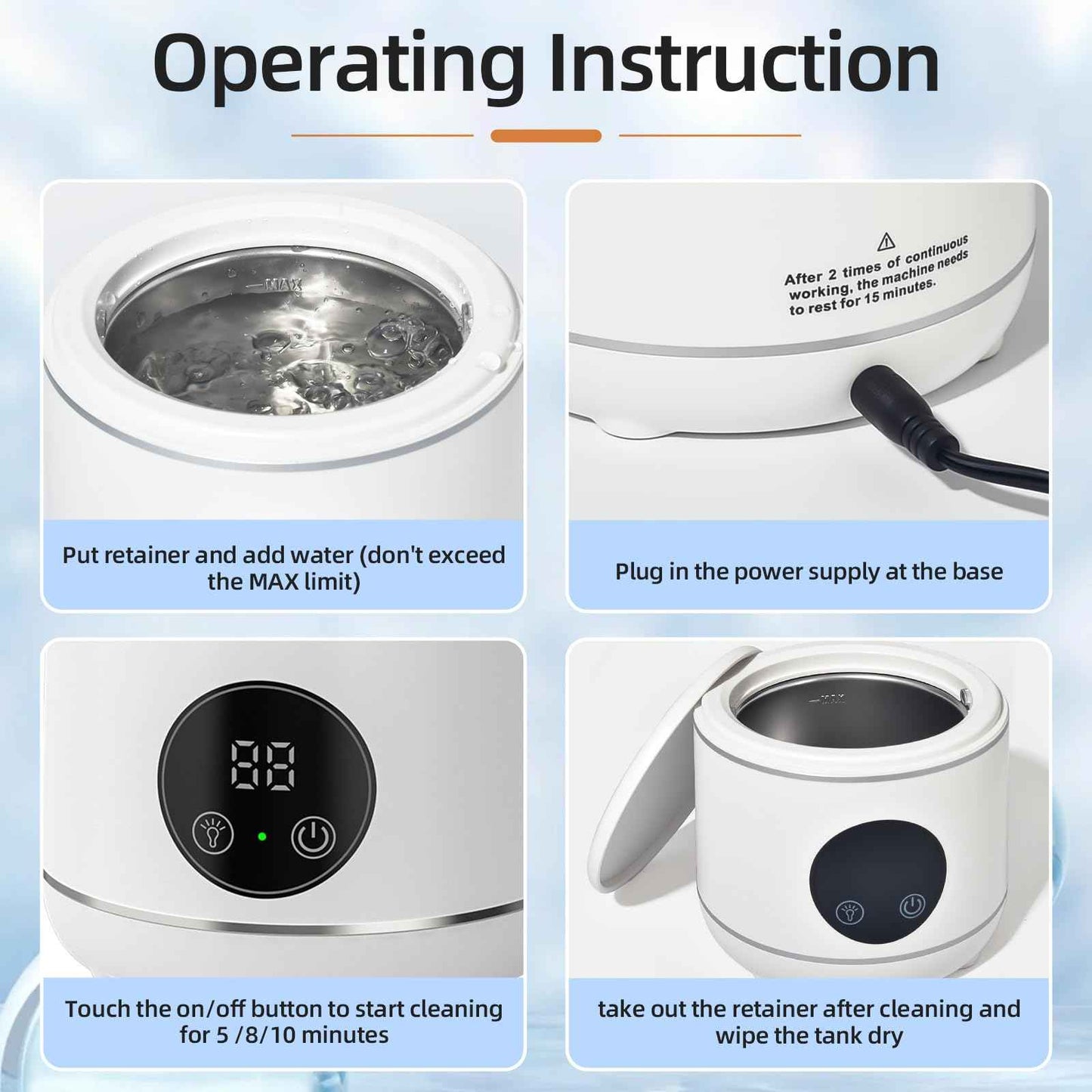 Operating Instruction

MAX

Put retainer and add water (don't exceed the MAX limit)

After 2 times of continuous working, the machine needs to rest for 15 minutes.

Plug in the power supply at the base

88

Touch the on/off button to start cleaning for 5 /8/10 minutes

MAX

take out the retainer after cleaning and wipe the tank dry