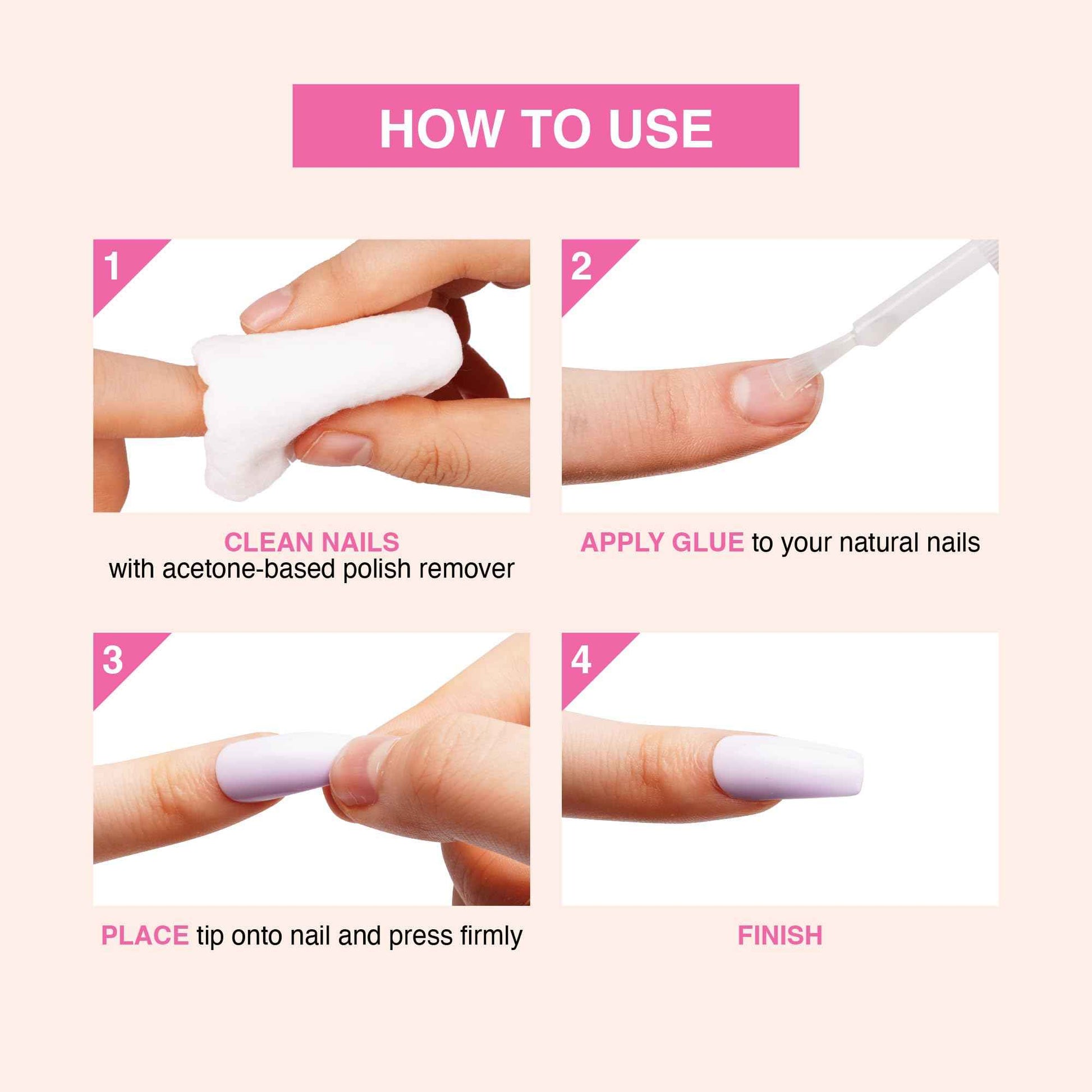 HOW TO USE

1

CLEAN NAILS
with acetone-based polish remover

2

APPLY GLUE to your natural nails

3

PLACE tip onto nail and press firmly

4

FINISH