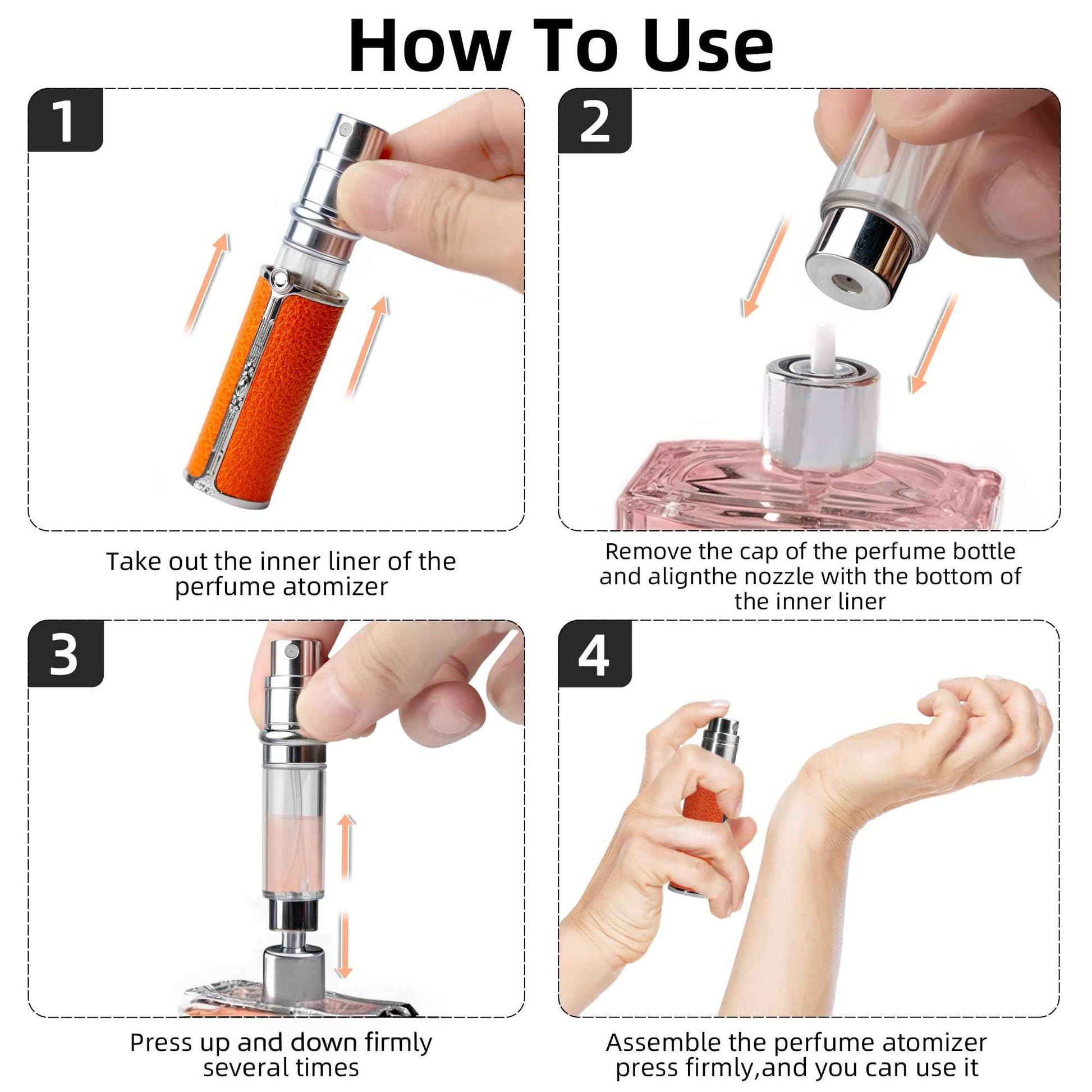 How To Use

1

Take out the inner liner of the perfume atomizer

2

Remove the cap of the perfume bottle and alignthe nozzle with the bottom of the inner liner

3

Press up and down firmly several times

4

Assemble the perfume atomizer press firmly,and you can use it