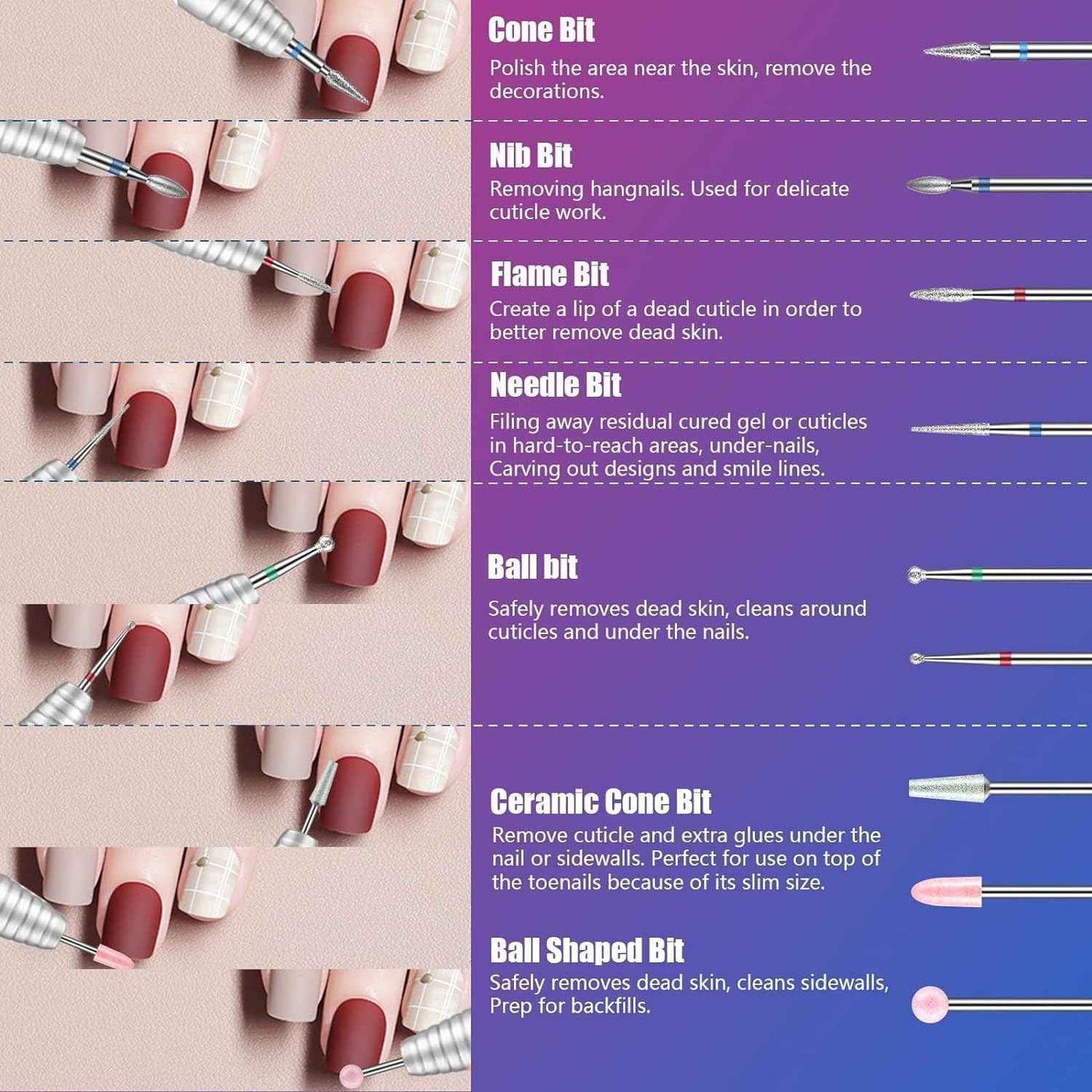 Cone Bit
Polish the area near the skin, remove the decorations.

Nib Bit
Removing hangnails. Used for delicate cuticle work.

Flame Bit
Create a lip of a dead cuticle in order to better remove dead skin.

Needle Bit
Filing away residual cured gel or cuticles in hard-to-reach areas, under-nails, Carving out designs and smile lines.

Ball bit
Safely removes dead skin, cleans around cuticles and under the nails.

Ceramic Cone Bit
Remove cuticle and extra glues under the nail or sidewalls. Perfect for use on top of the toenails because of its slim size.

Ball Shaped Bit
Safely removes dead skin, cleans sidewalls, Prep for backfills.