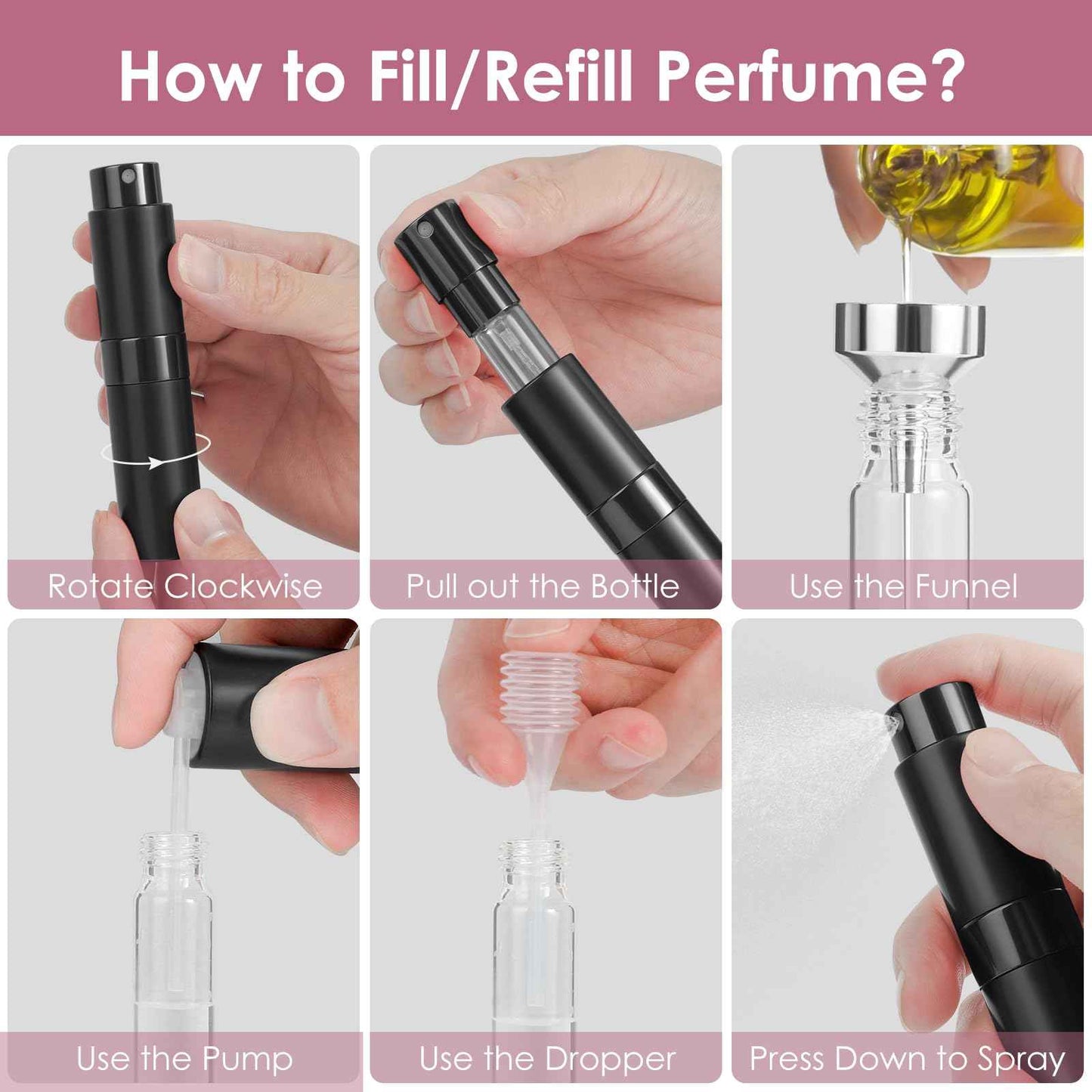 How to Fill/Refill Perfume?

Rotate Clockwise

Pull out the Bottle

Use the Funnel

Use the Pump

Use the Dropper

Press Down to Spray