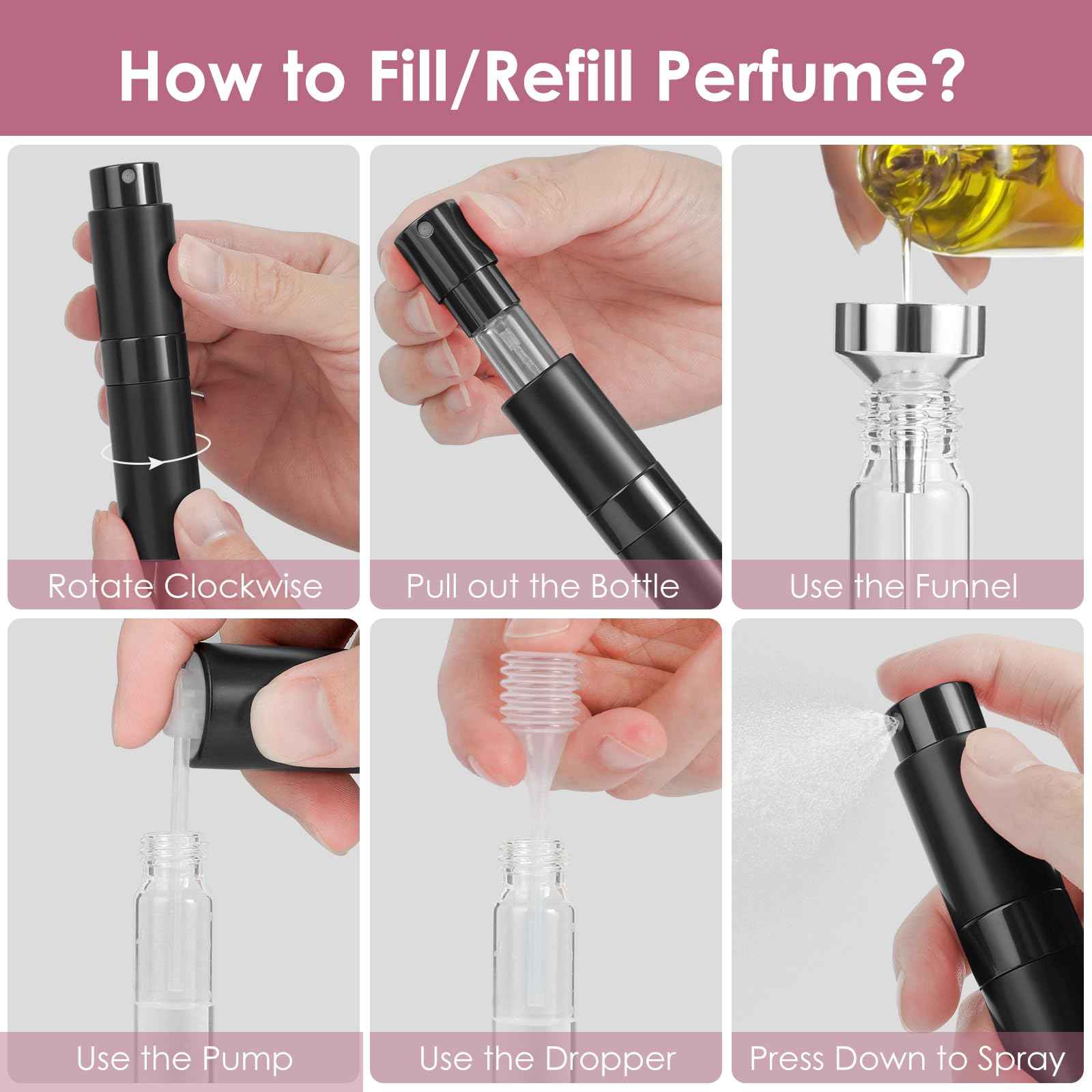 How to Fill/Refill Perfume?

Rotate Clockwise

Pull out the Bottle

Use the Funnel

Use the Pump

Use the Dropper

Press Down to Spray