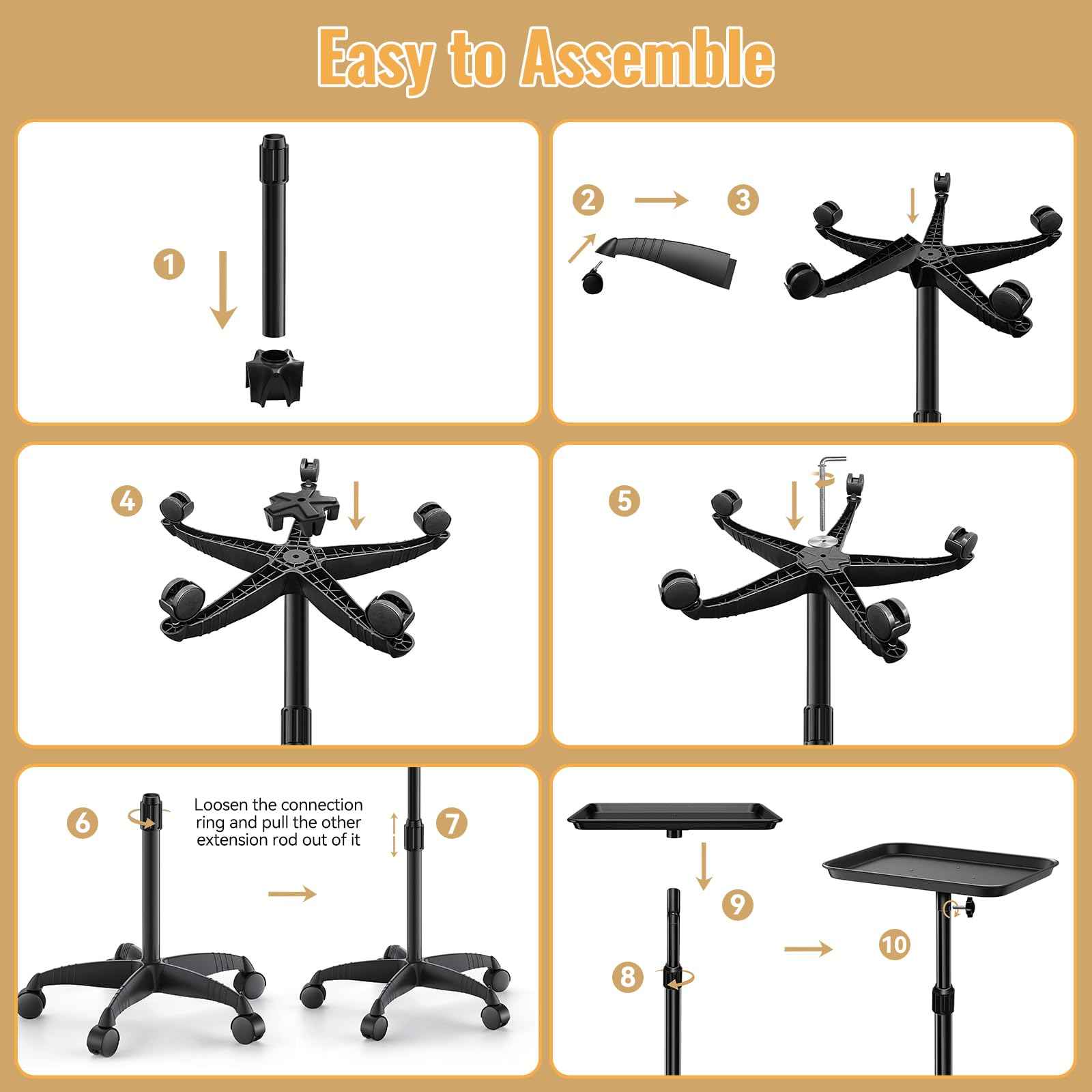 Easy to Assemble

1

2

3

4

5

6

Loosen the connection ring and pull the other extension rod out of it

7

9

8

10