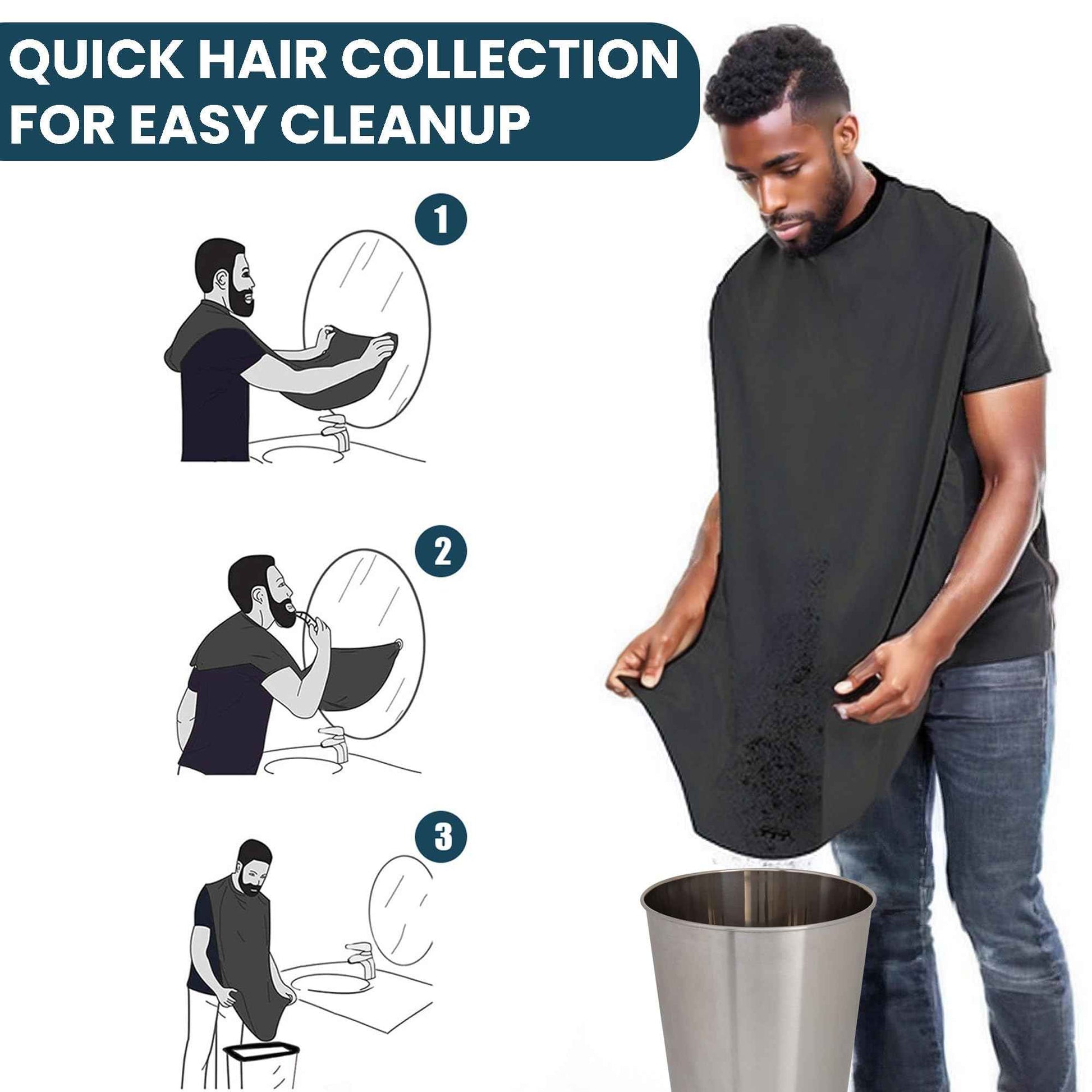 QUICK HAIR COLLECTION FOR EASY CLEANUP

1

2

3