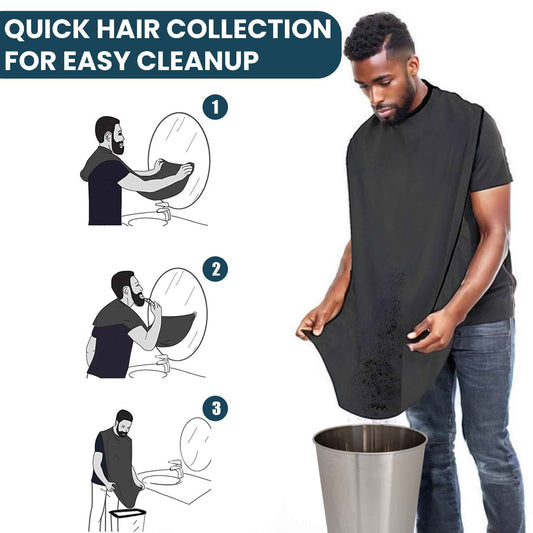 QUICK HAIR COLLECTION FOR EASY CLEANUP

1

2

3