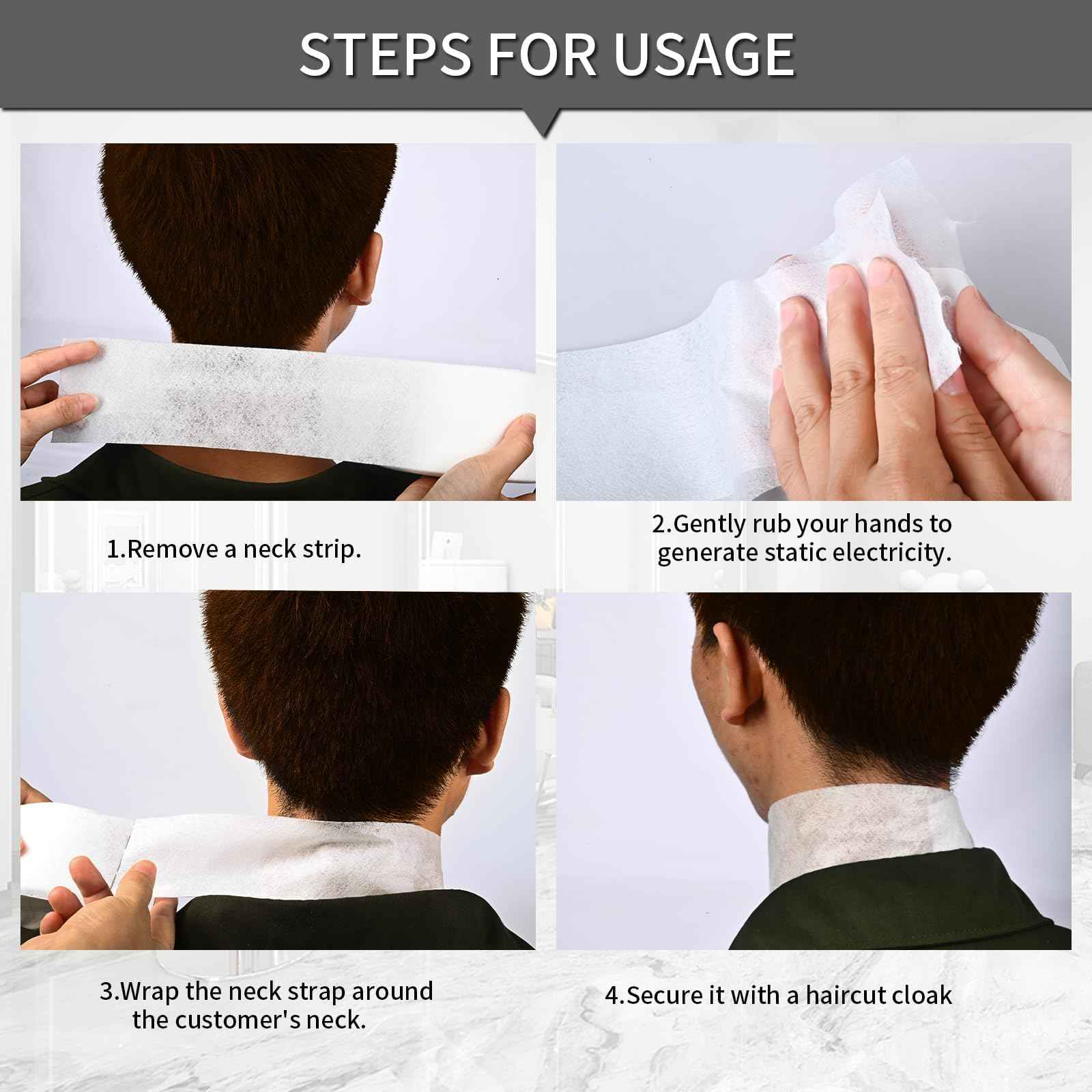 STEPS FOR USAGE

1.Remove a neck strip.

2.Gently rub your hands to generate static electricity.

3.Wrap the neck strap around the customer's neck.

4.Secure it with a haircut cloak