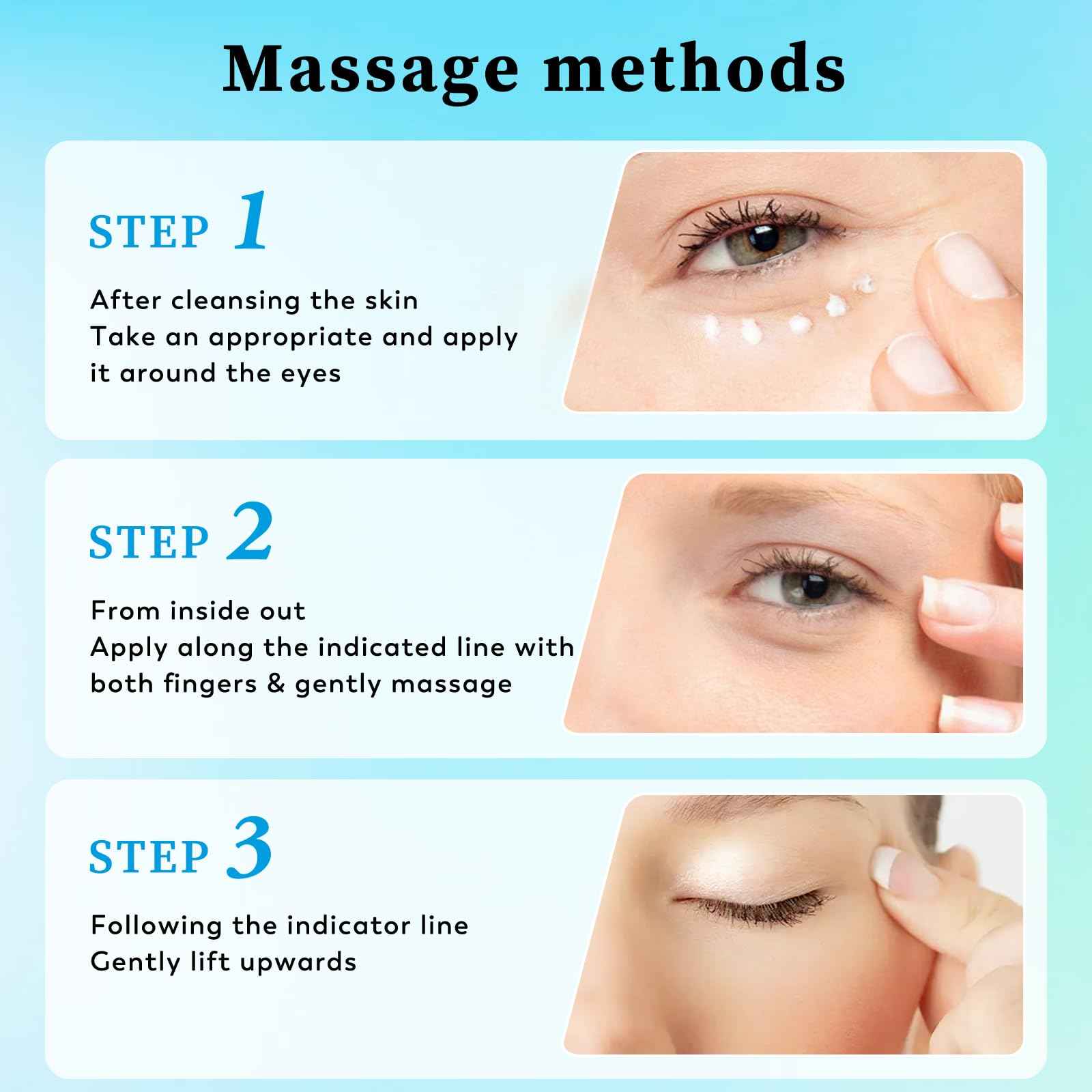 Massage methods

STEP 1

After cleansing the skin
Take an appropriate and apply it around the eyes

STEP 2

From inside out
Apply along the indicated line with both fingers & gently massage

STEP 3

Following the indicator line
Gently lift upwards