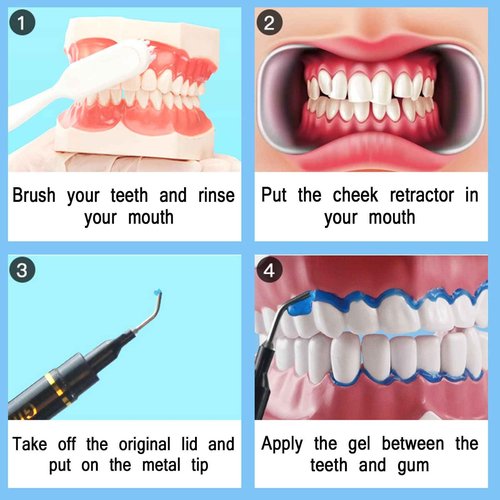 1

Brush your teeth and rinse your mouth

2

Put the cheek retractor in your mouth

3

Take off the original lid and put on the metal tip

4

Apply the gel between the teeth and gum