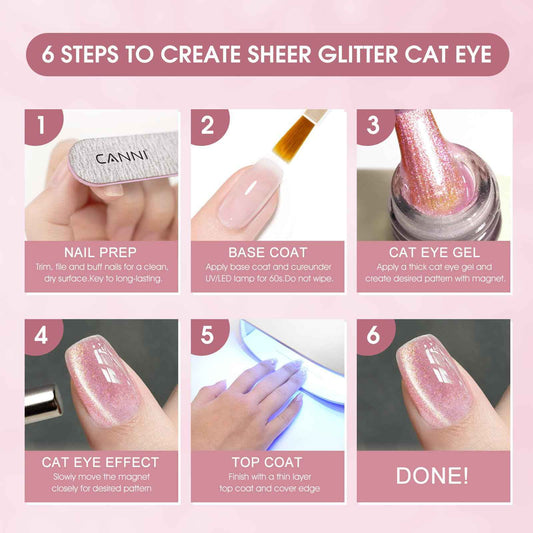 6 STEPS TO CREATE SHEER GLITTER CAT EYE

1

CANNI

NAIL PREP
Trim, file and buff nails for a clean, dry surface.Key to long-lasting.

2

BASE COAT
Apply base coat and cureunder UV/LED lamp for 60s.Do not wipe.

3

CAT EYE GEL
Apply a thick cat eye gel and create desired pattern with magnet.

4

CAT EYE EFFECT
Slowly move the magnet closely for desired pattern

5

TOP COAT
Finish with a thin layer top coat and cover edge

6

DONE!