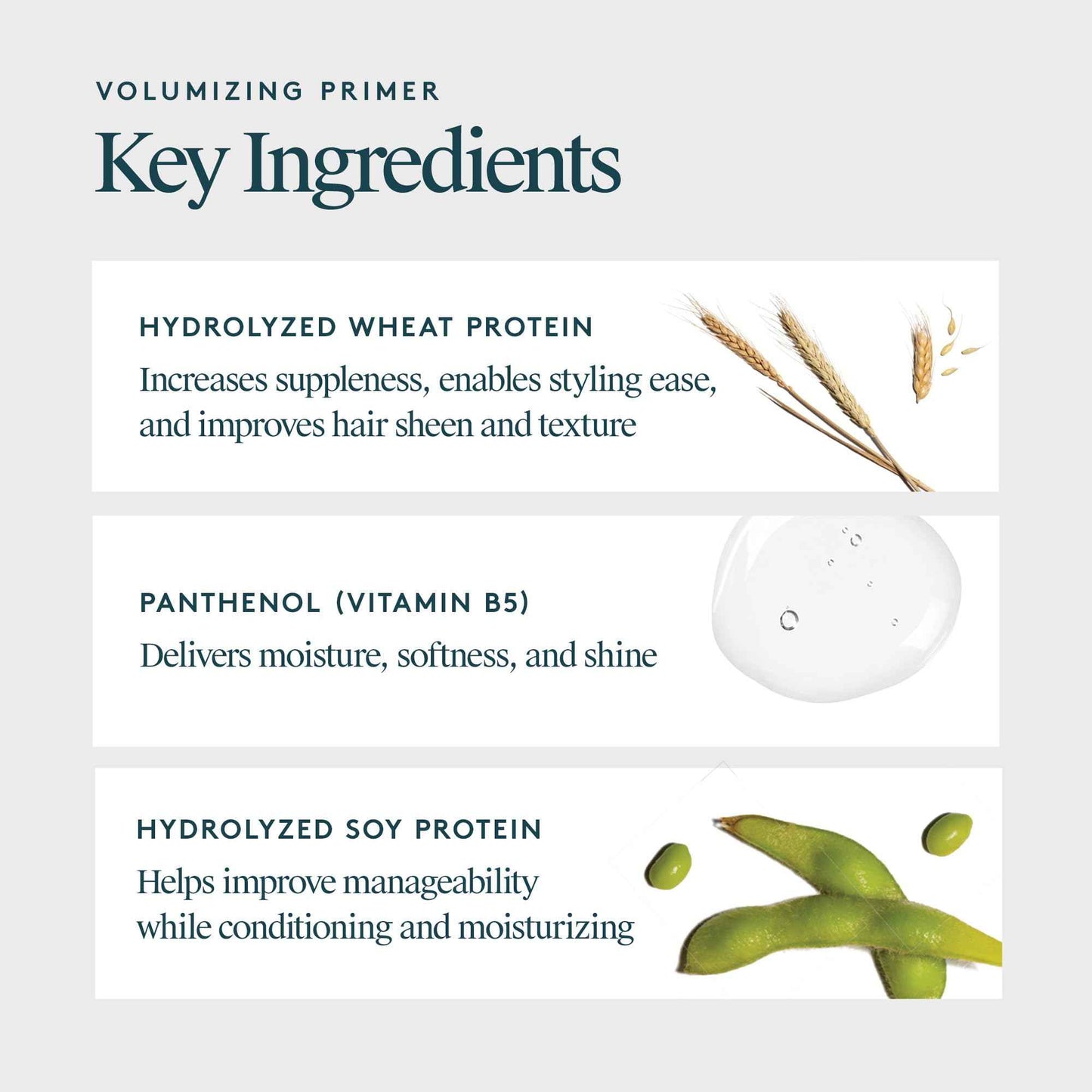 VOLUMIZING PRIMER

Key Ingredients

HYDROLYZED WHEAT PROTEIN

Increases suppleness, enables styling ease, and improves hair sheen and texture

PANTHENOL (VITAMIN B5)

Delivers moisture, softness, and shine

HYDROLYZED SOY PROTEIN

Helps improve manageability while conditioning and moisturizing