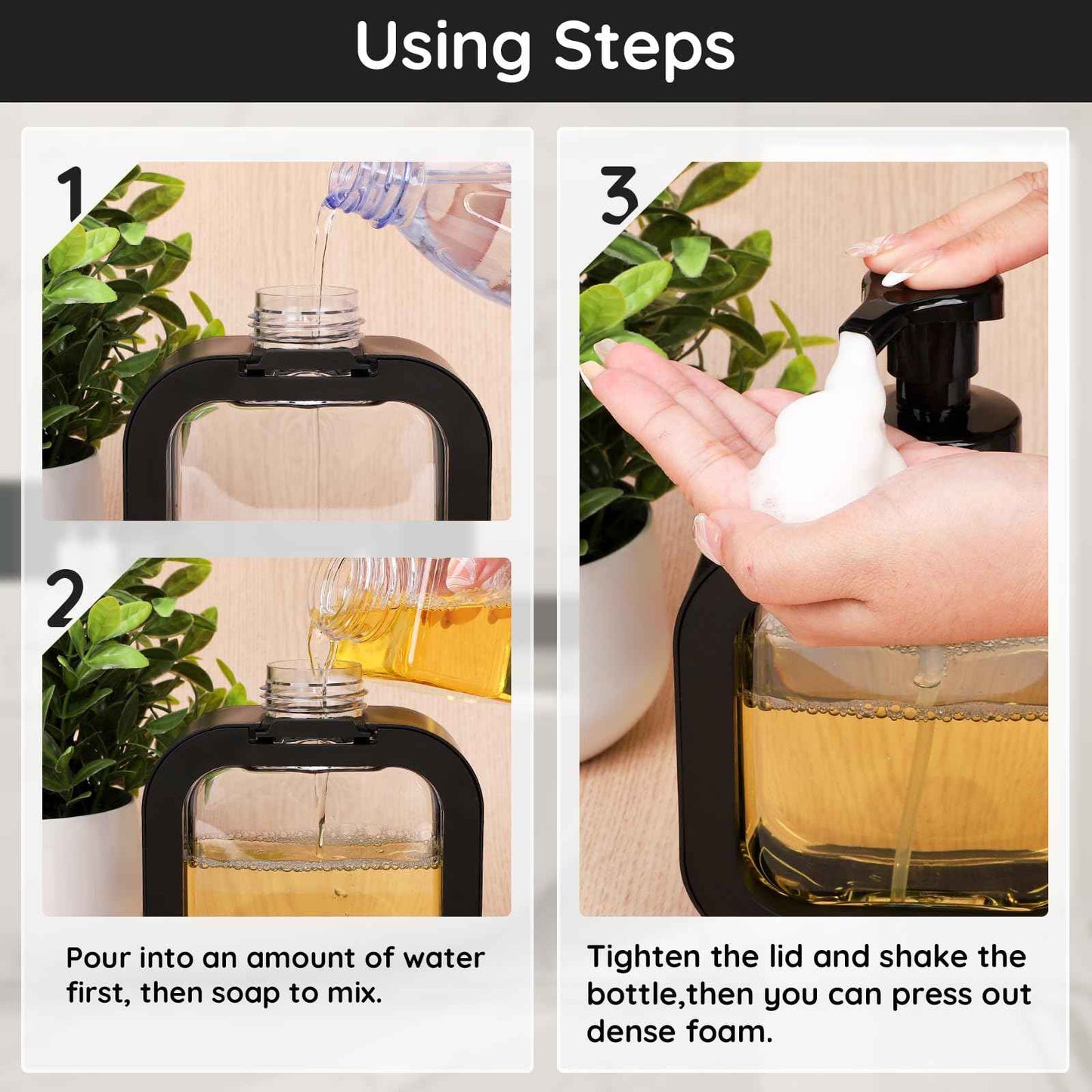 Using Steps

1

2

Pour into an amount of water first, then soap to mix.

3

Tighten the lid and shake the bottle,then you can press out dense foam.