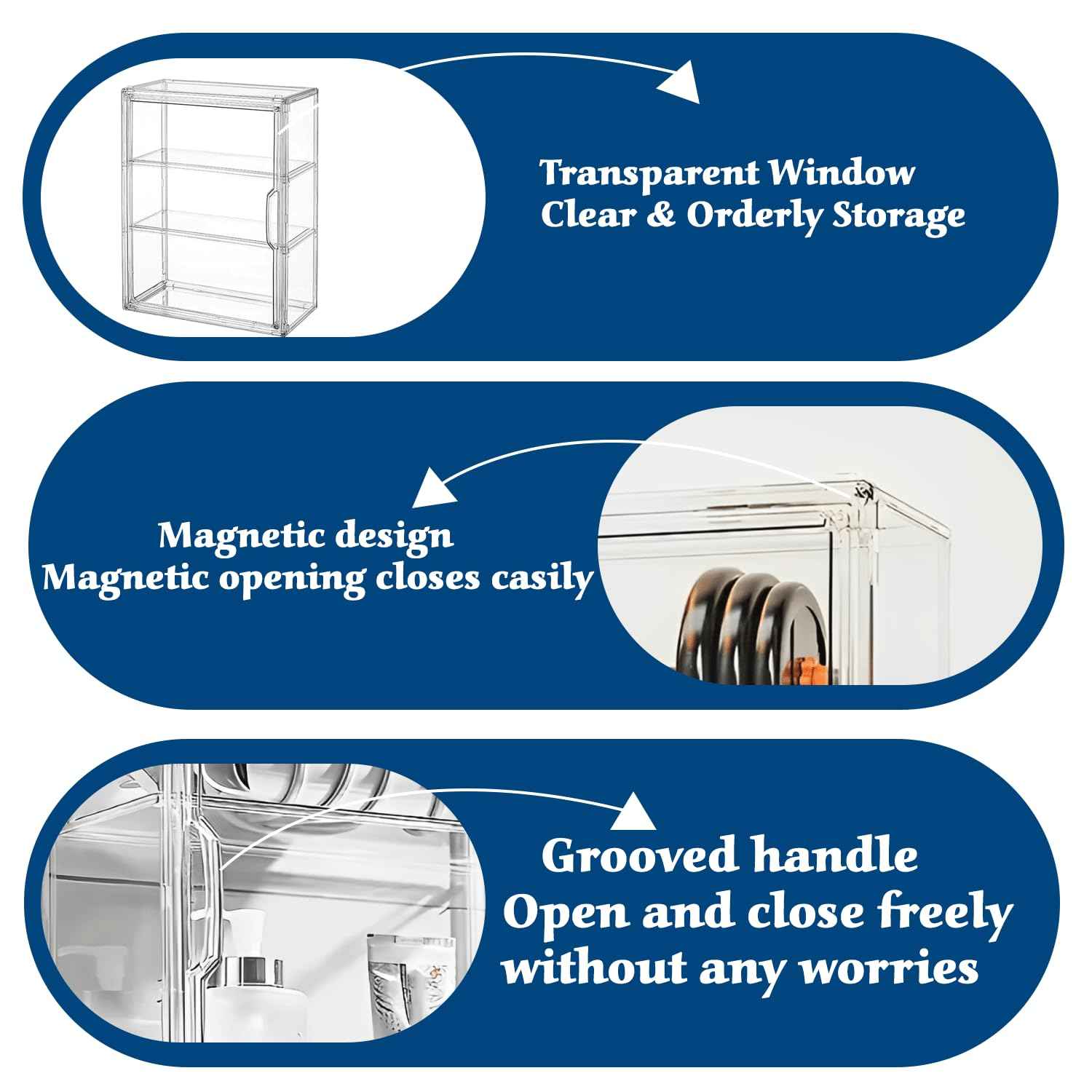 Transparent Window
Clear & Orderly Storage

Magnetic design
Magnetic opening closes casily

Grooved handle
Open and close freely
without any worries