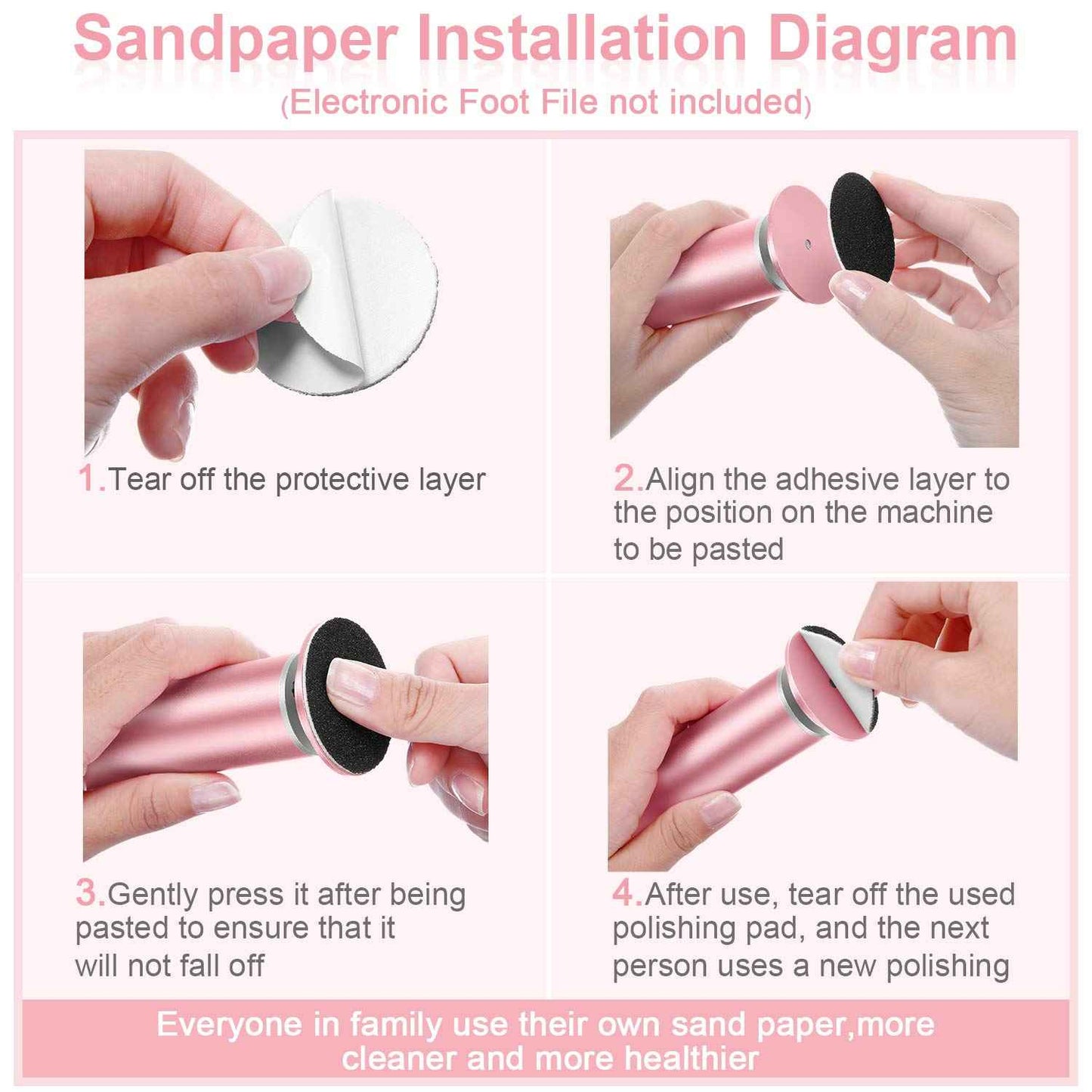 Sandpaper Installation Diagram
(Electronic Foot File not included)

1.Tear off the protective layer

2.Align the adhesive layer to the position on the machine to be pasted

3.Gently press it after being pasted to ensure that it will not fall off

4.After use, tear off the used polishing pad, and the next person uses a new polishing

Everyone in family use their own sand paper,more cleaner and more healthier