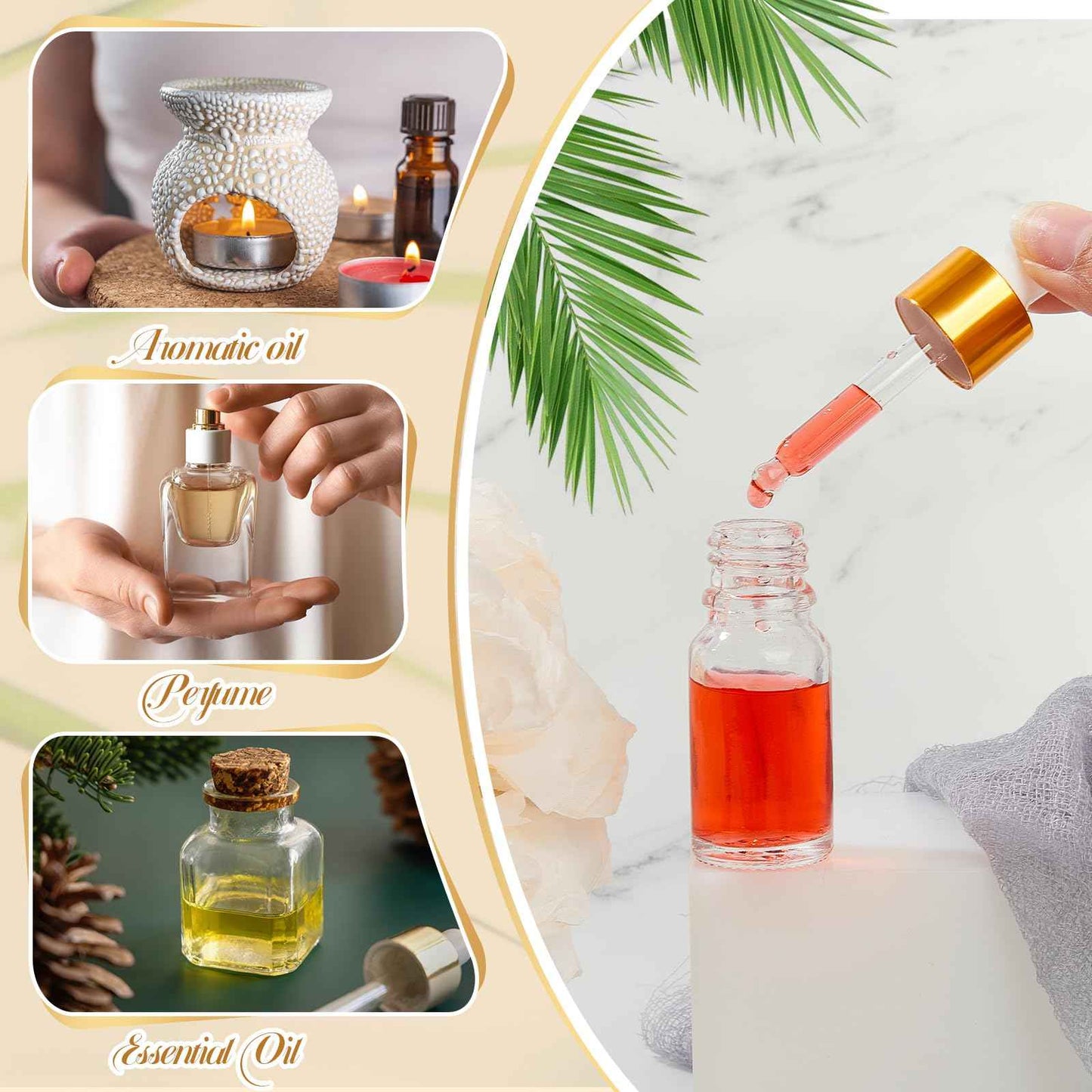 Aromatic oil

Perfume

Essential Oil