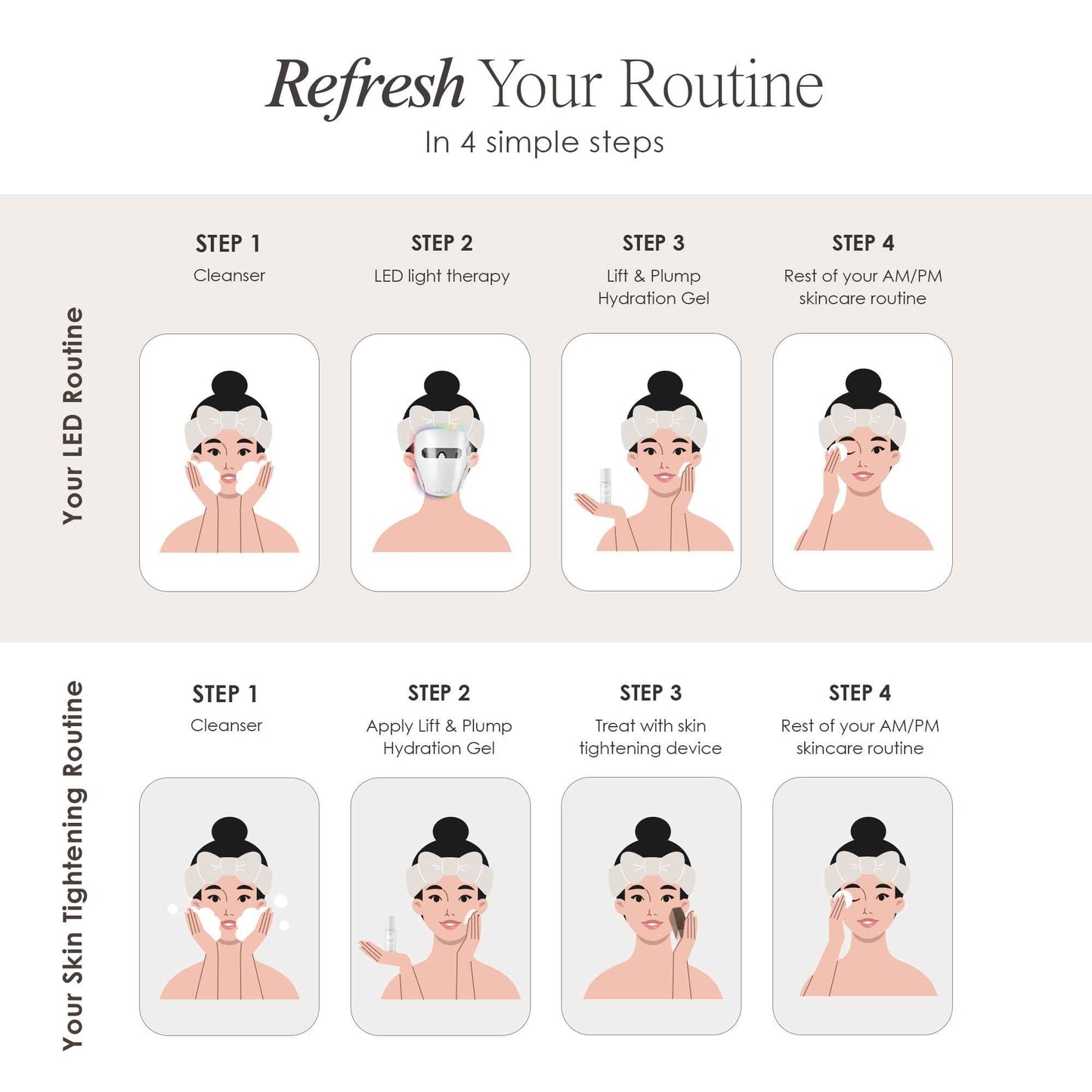 Refresh Your Routine

In 4 simple steps

Your LED Routine

STEP 1
Cleanser

STEP 2
LED light therapy

STEP 3
Lift & Plump Hydration Gel

STEP 4
Rest of your AM/PM skincare routine

Your Skin Tightening Routine

STEP 1
Cleanser

STEP 2
Apply Lift & Plump Hydration Gel

STEP 3
Treat with skin tightening device

STEP 4
Rest of your AM/PM skincare routine