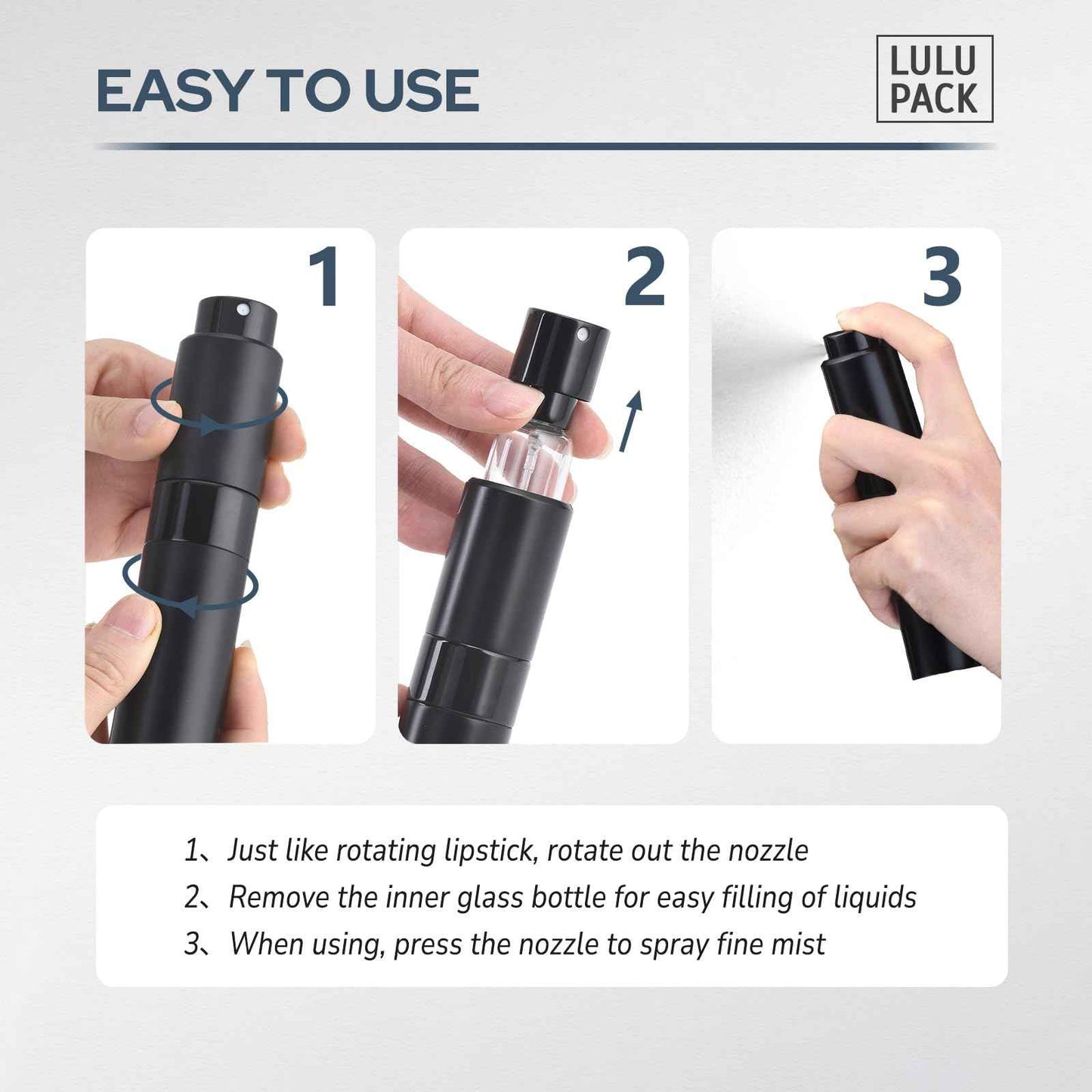 EASY TO USE

LULU PACK

1

2

3

1、Just like rotating lipstick, rotate out the nozzle
2、Remove the inner glass bottle for easy filling of liquids
3、When using, press the nozzle to spray fine mist