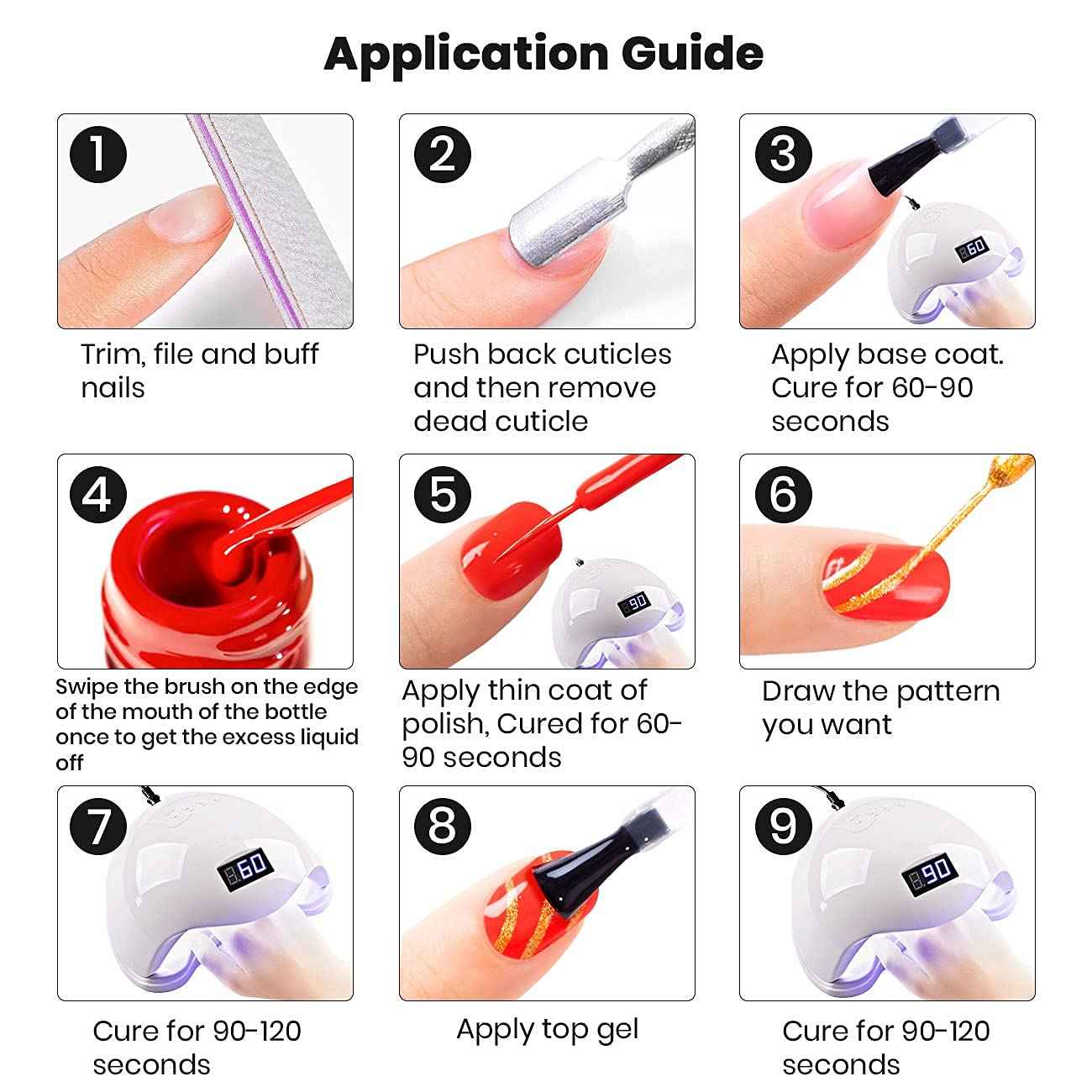 Application Guide

1

Trim, file and buff nails

2

Push back cuticles and then remove dead cuticle

3

60

Apply base coat. Cure for 60-90 seconds

4

Swipe the brush on the edge of the mouth of the bottle once to get the excess liquid off

5

90

Apply thin coat of polish, Cured for 60-90 seconds

6

Draw the pattern you want

7

60

Cure for 90-120 seconds

8

Apply top gel

9

90

Cure for 90-120 seconds