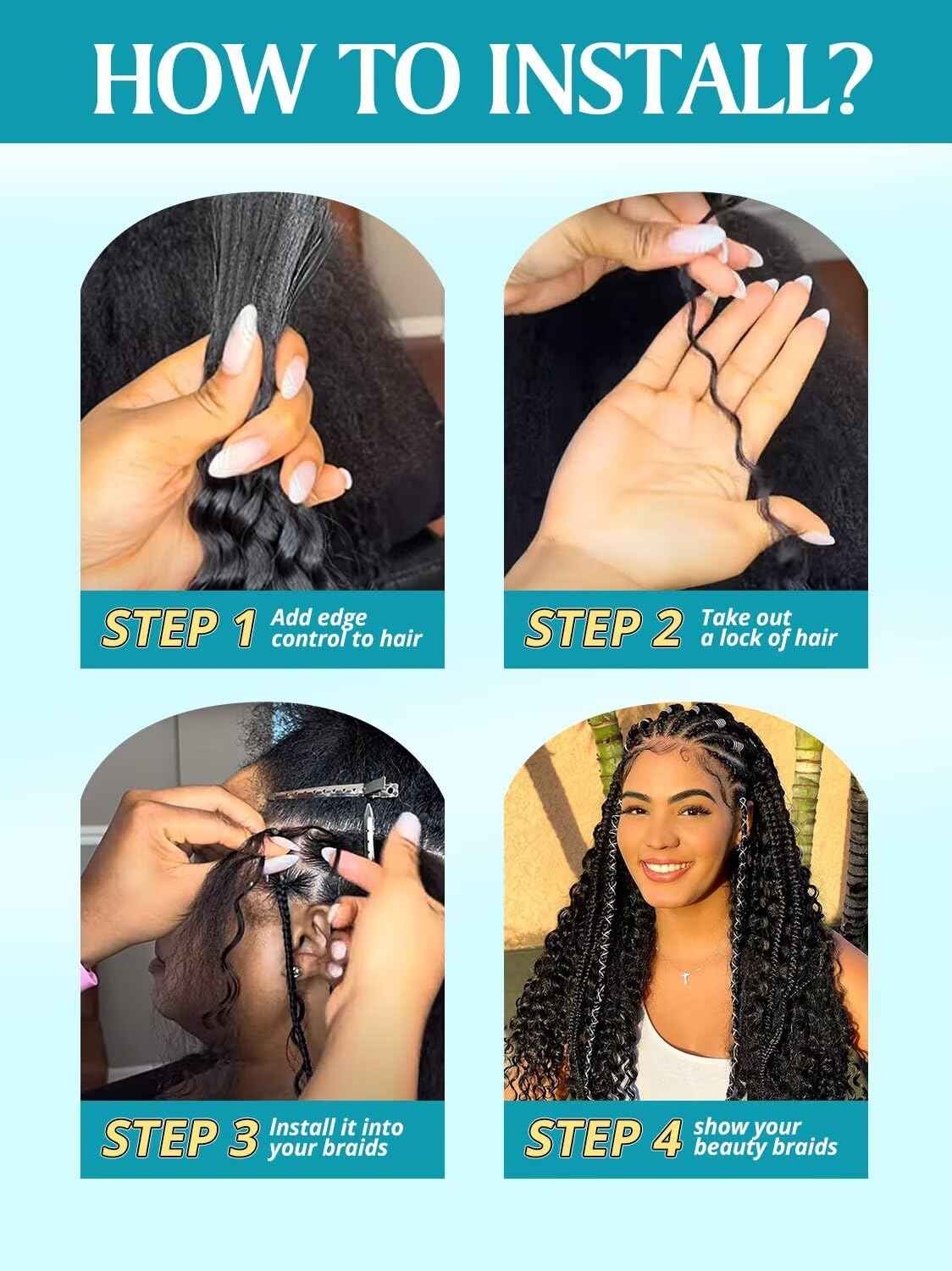 HOW TO INSTALL?

STEP 1 Add edge control to hair

STEP 2 Take out a lock of hair

STEP 3 Install it into your braids

STEP 4 show your beauty braids