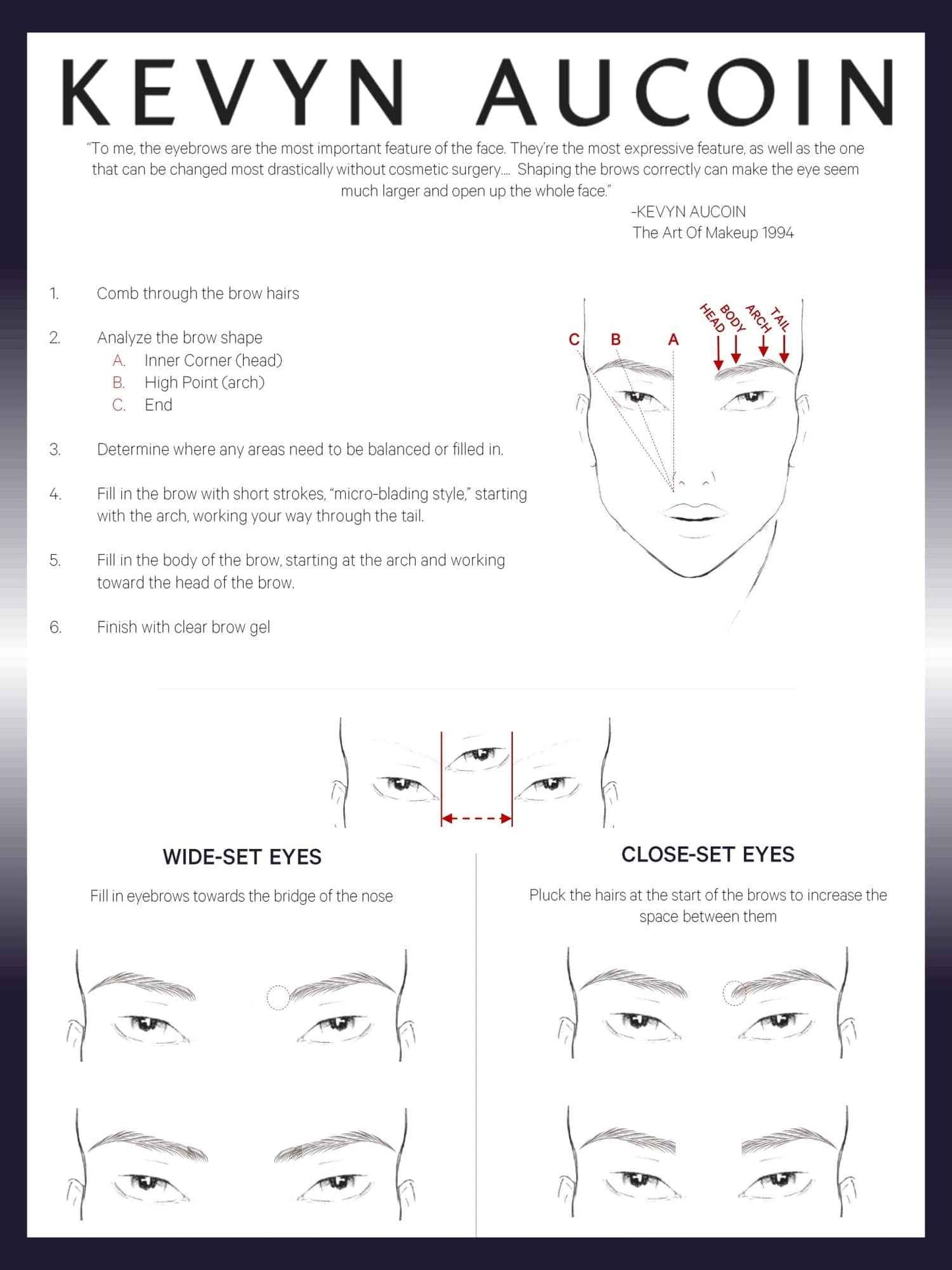 KEVYN AUCOIN

"To me, the eyebrows are the most important feature of the face. They're the most expressive feature, as well as the one that can be changed most drastically without cosmetic surgery.... Shaping the brows correctly can make the eye seem much larger and open up the whole face."

-KEVYN AUCOIN
The Art Of Makeup 1994

1. Comb through the brow hairs

2. Analyze the brow shape
A. Inner Corner (head)
B. High Point (arch)
C. End

3. Determine where any areas need to be balanced or filled in.

4. Fill in the brow with short strokes, "micro-blading style," starting with the arch, working your way through the tail.

5. Fill in the body of the brow, starting at the arch and working toward the head of the brow.

6. Finish with clear brow gel

C B A
HEAD BODY ARCH TAIL

WIDE-SET EYES

Fill in eyebrows towards the bridge of the nose

CLOSE-SET EYES

Pluck the hairs at the start of the brows to increase the space between them