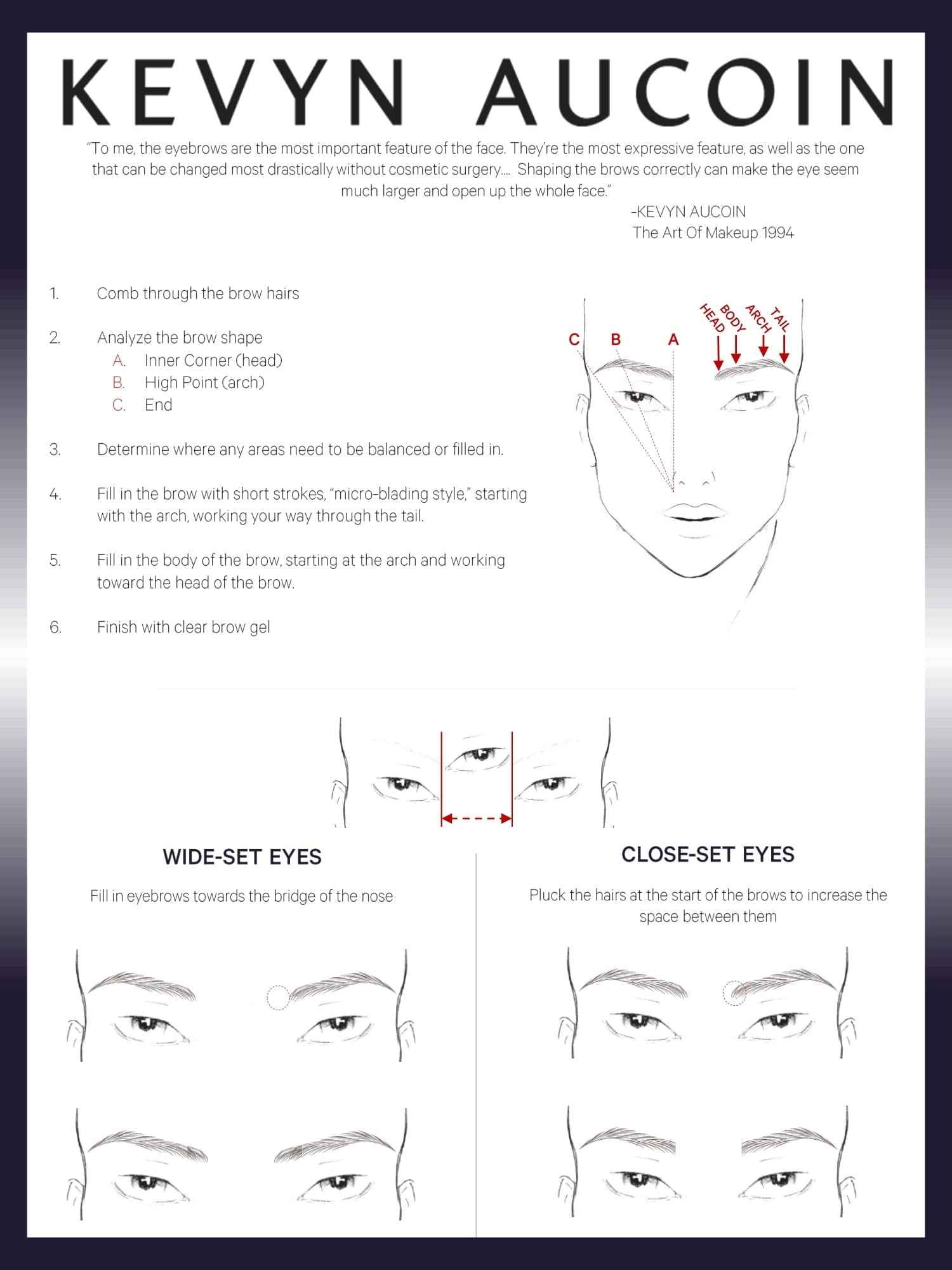 KEVYN AUCOIN

"To me, the eyebrows are the most important feature of the face. They're the most expressive feature, as well as the one that can be changed most drastically without cosmetic surgery.... Shaping the brows correctly can make the eye seem much larger and open up the whole face."

-KEVYN AUCOIN
The Art Of Makeup 1994

1. Comb through the brow hairs

2. Analyze the brow shape
A. Inner Corner (head)
B. High Point (arch)
C. End

3. Determine where any areas need to be balanced or filled in.

4. Fill in the brow with short strokes, "micro-blading style," starting with the arch, working your way through the tail.

5. Fill in the body of the brow, starting at the arch and working toward the head of the brow.

6. Finish with clear brow gel

C B A

HEAD BODY ARCH TAIL

WIDE-SET EYES

Fill in eyebrows towards the bridge of the nose

CLOSE-SET EYES

Pluck the hairs at the start of the brows to increase the space between them