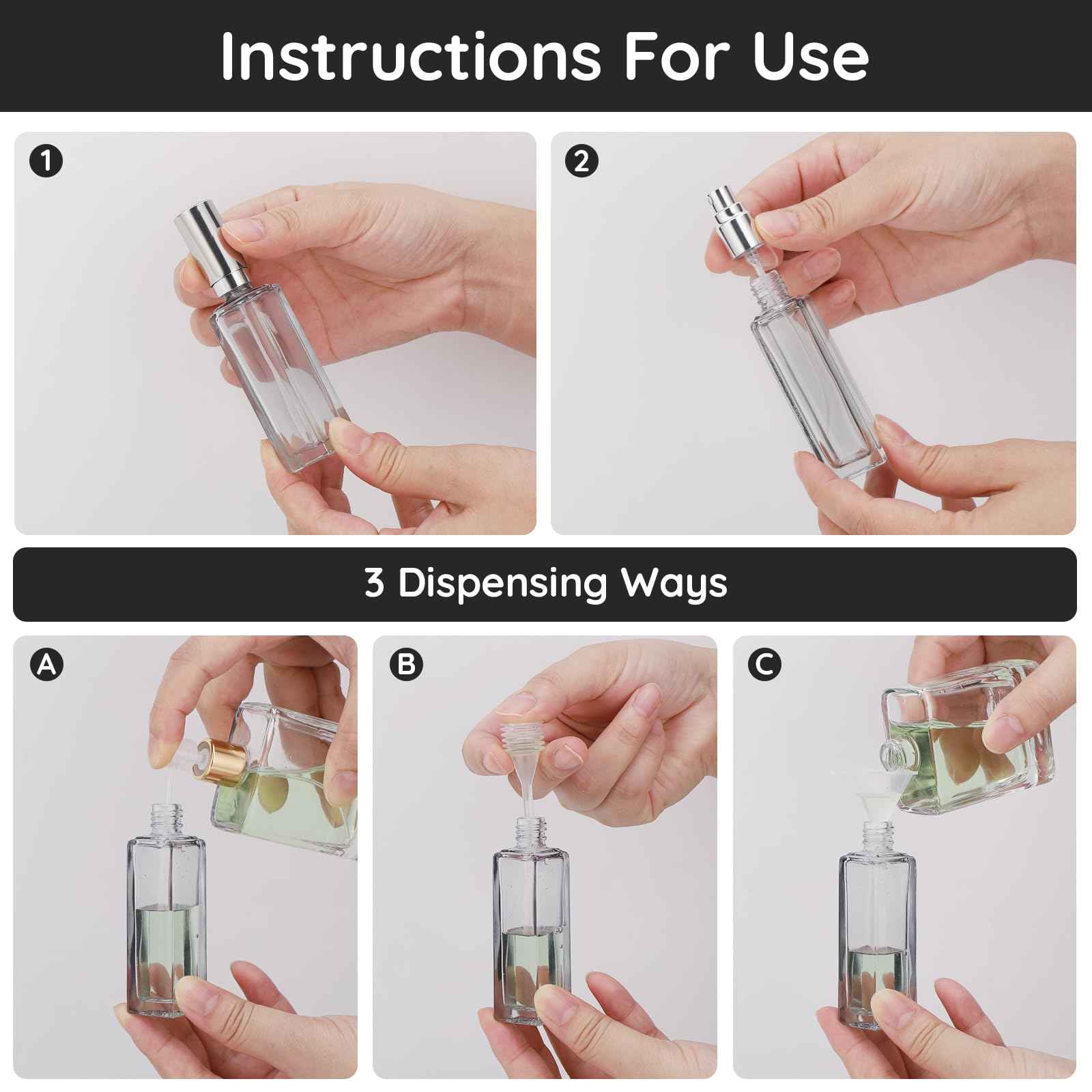 Instructions For Use

1

2

3 Dispensing Ways

A

B

C