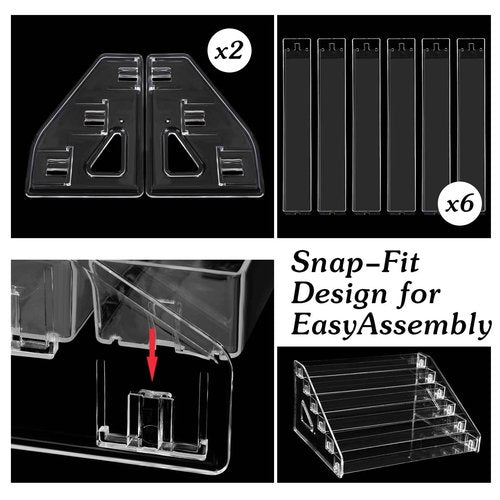 x2

x6

Snap-Fit Design for EasyAssembly