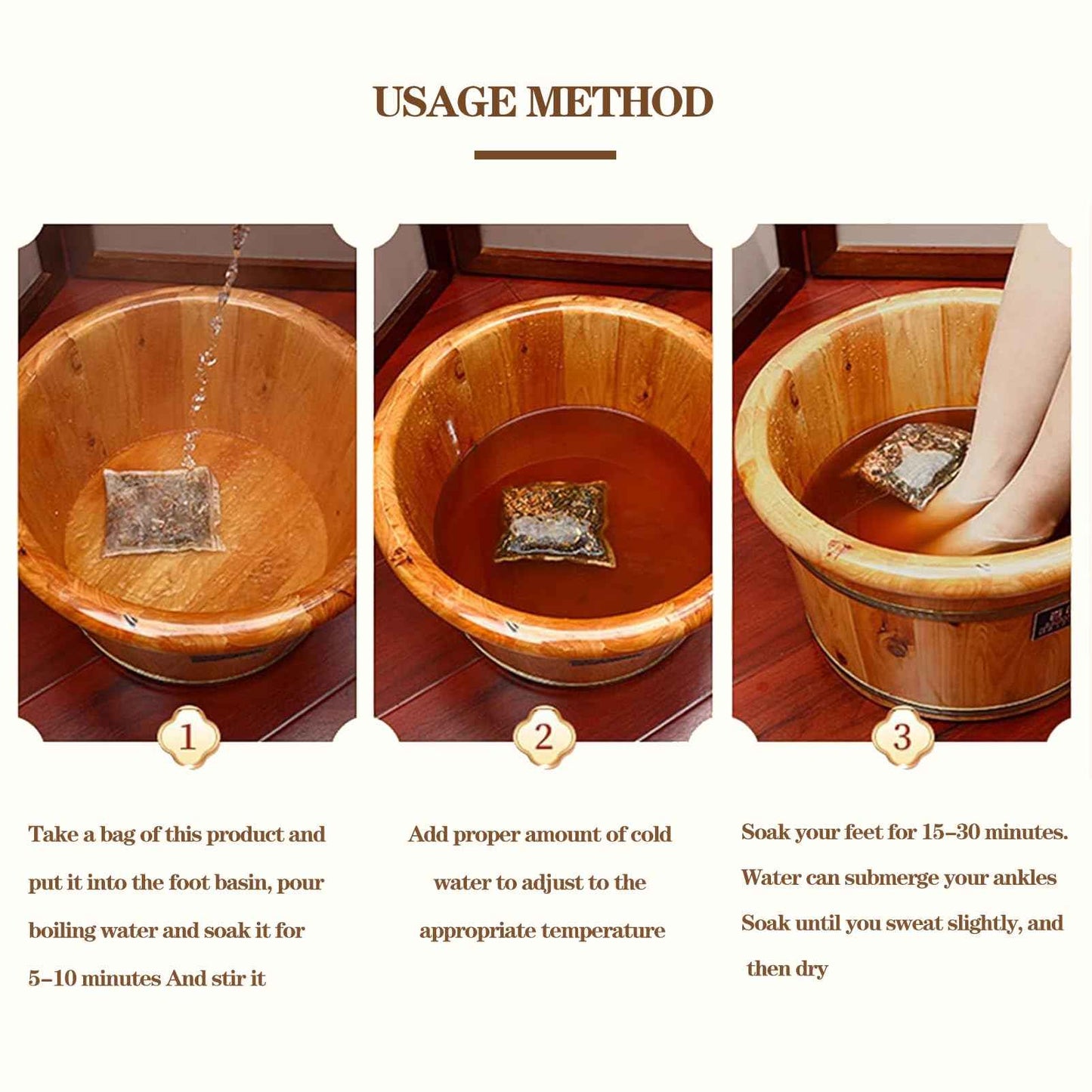 USAGE METHOD

1

2

3

Take a bag of this product and put it into the foot basin, pour boiling water and soak it for 5-10 minutes And stir it

Add proper amount of cold water to adjust to the appropriate temperature

Soak your feet for 15-30 minutes. Water can submerge your ankles Soak until you sweat slightly, and then dry