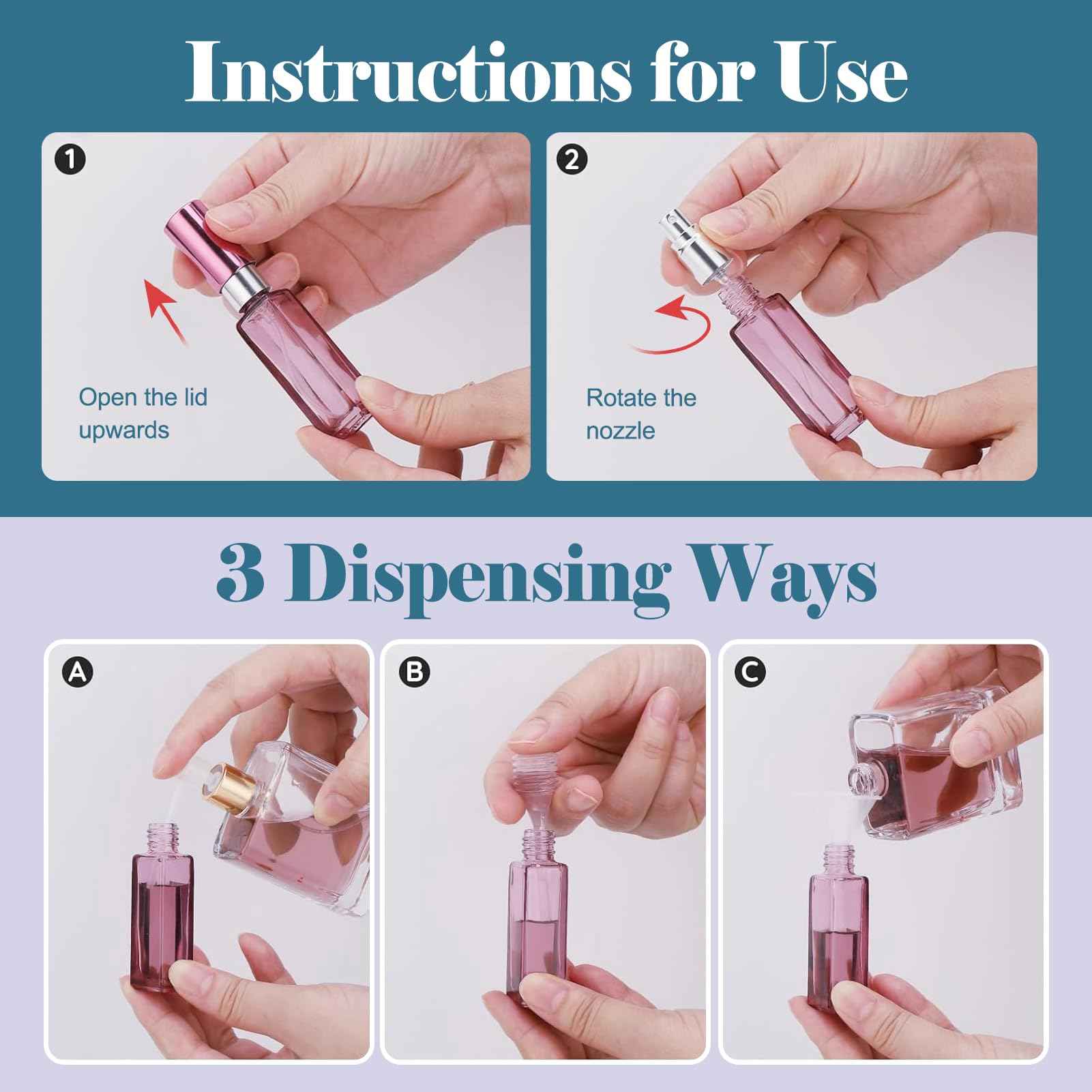 Instructions for Use

1

Open the lid upwards

2

Rotate the nozzle

3 Dispensing Ways

A

B

C