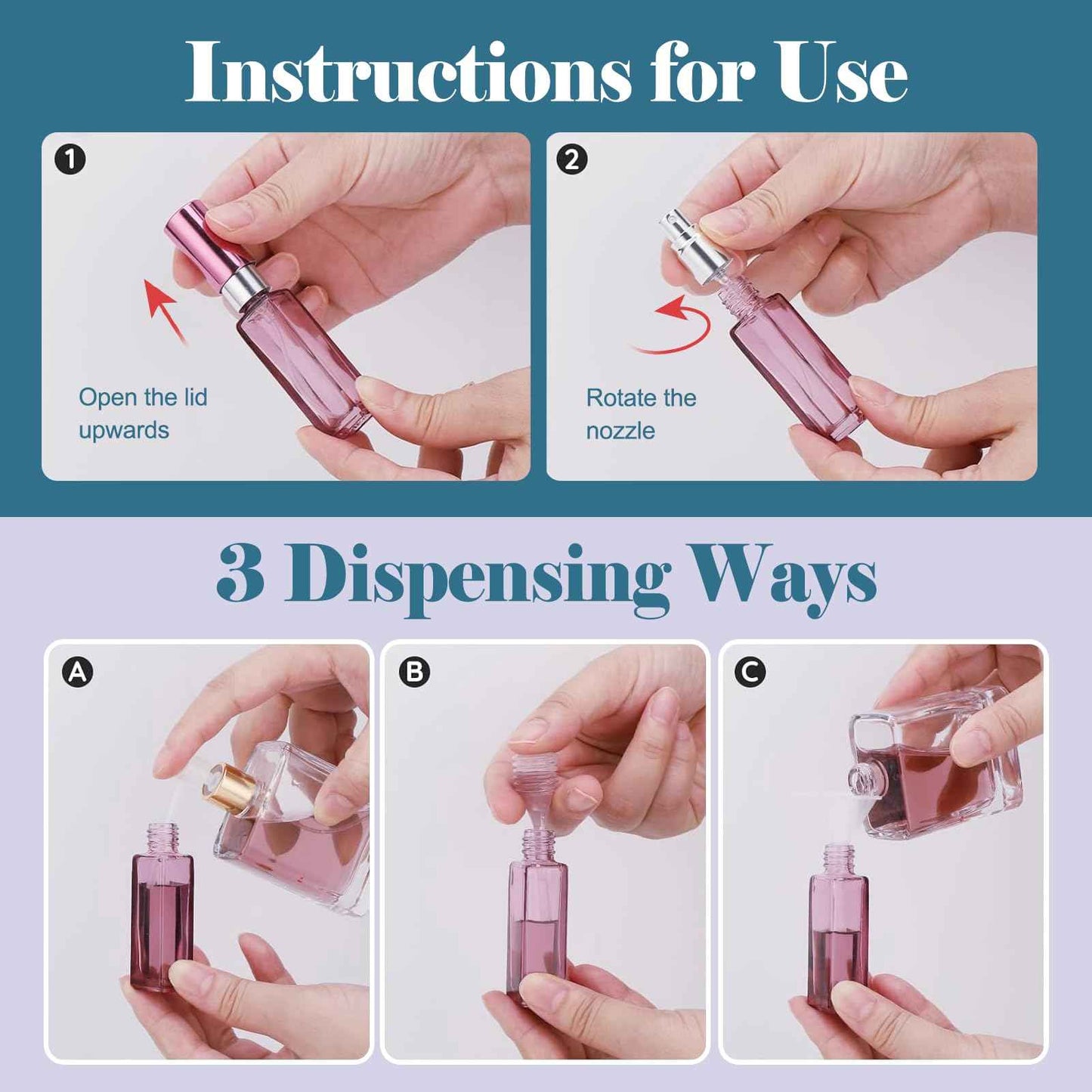 Instructions for Use

1
Open the lid upwards

2
Rotate the nozzle

3 Dispensing Ways

A

B

C