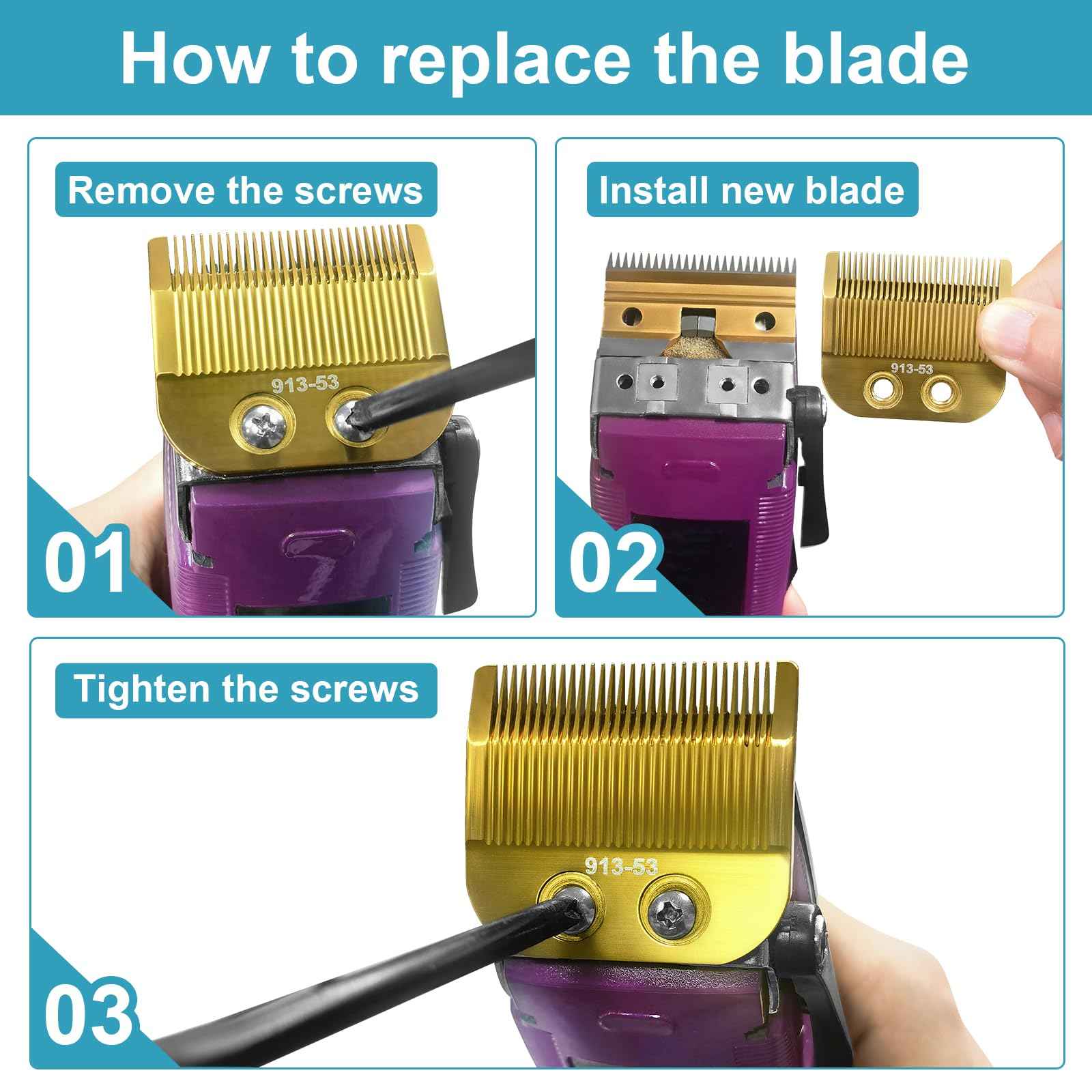 How to replace the blade

Remove the screws

913-53

01

Install new blade

913-53

02

Tighten the screws

913-53

03