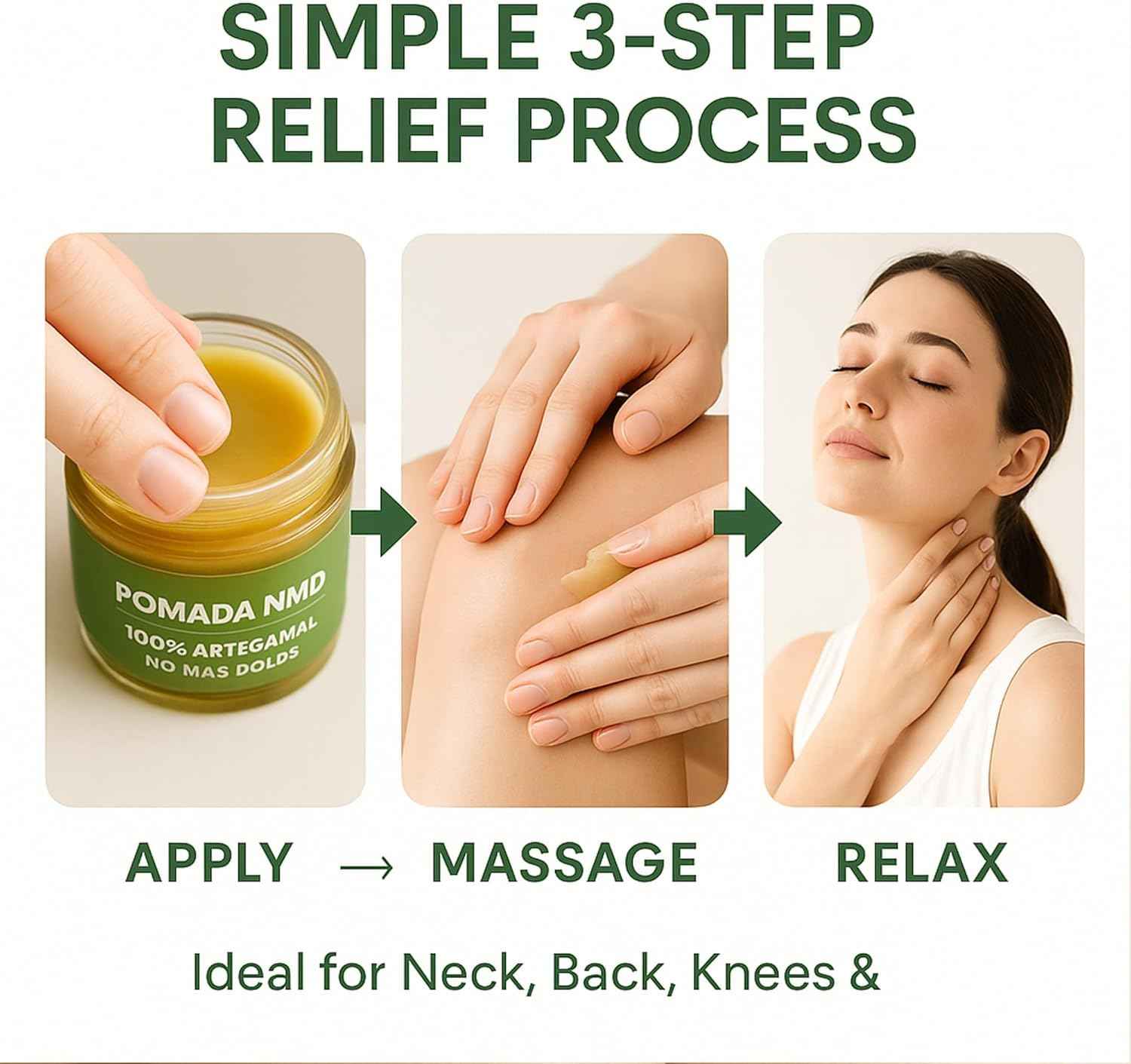 SIMPLE 3-STEP RELIEF PROCESS

POMADA NMD
100% ARTEGAMAL
NO MAS DOLDS

APPLY → MASSAGE RELAX

Ideal for Neck, Back, Knees &