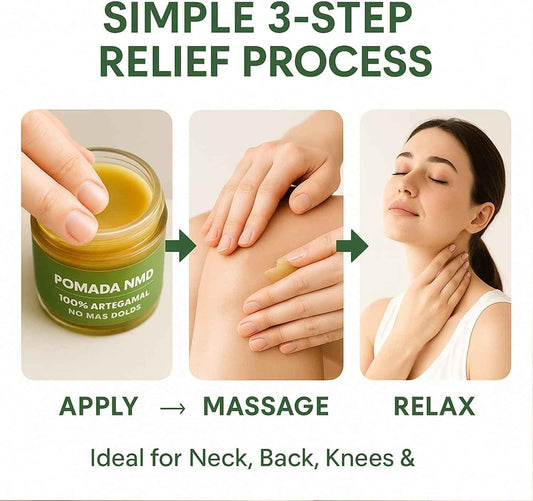 SIMPLE 3-STEP RELIEF PROCESS

POMADA NMD
100% ARTEGAMAL
NO MAS DOLDS

APPLY → MASSAGE RELAX

Ideal for Neck, Back, Knees &