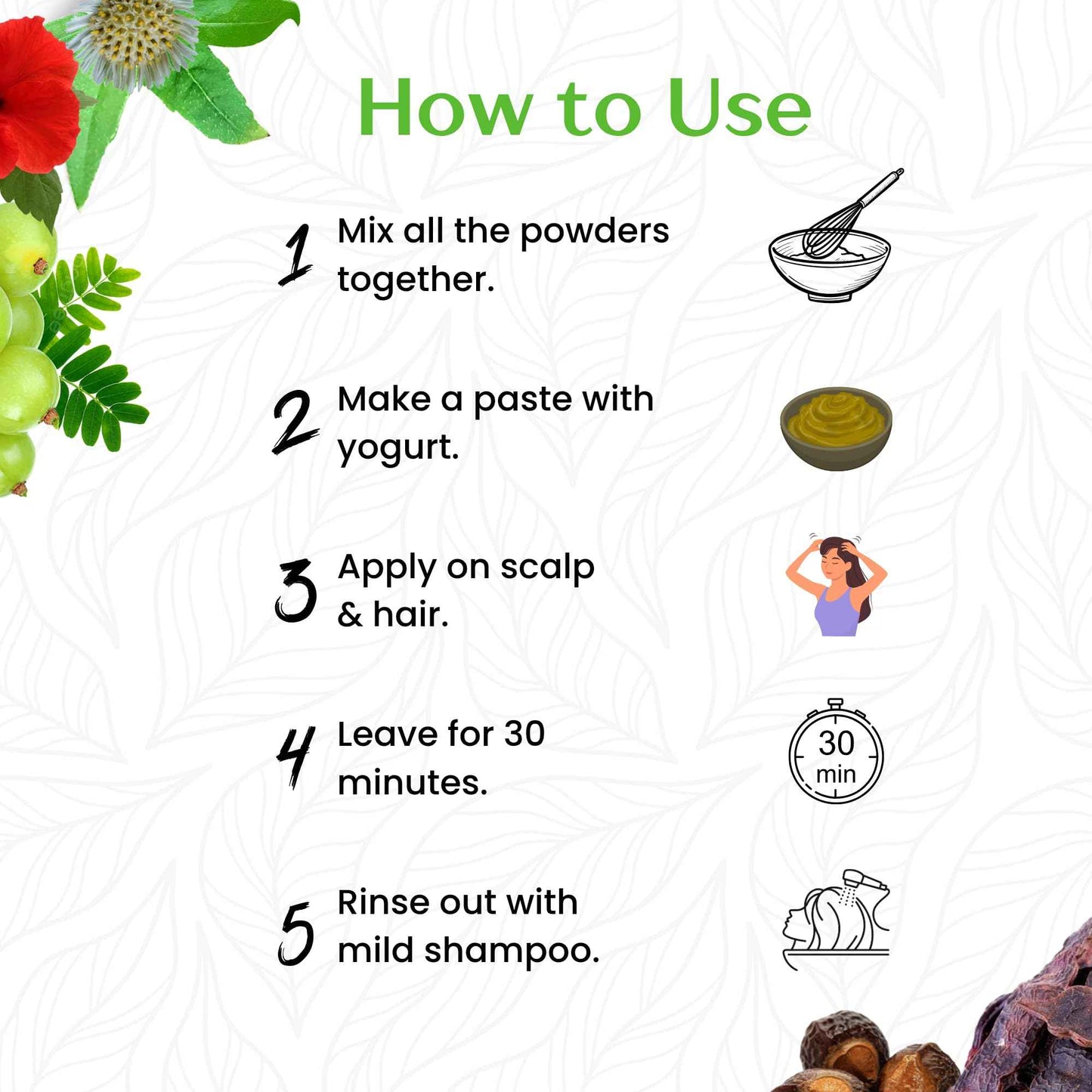 How to Use

1 Mix all the powders together.

2 Make a paste with yogurt.

3 Apply on scalp & hair.

4 Leave for 30 minutes.

30 min

5 Rinse out with mild shampoo.