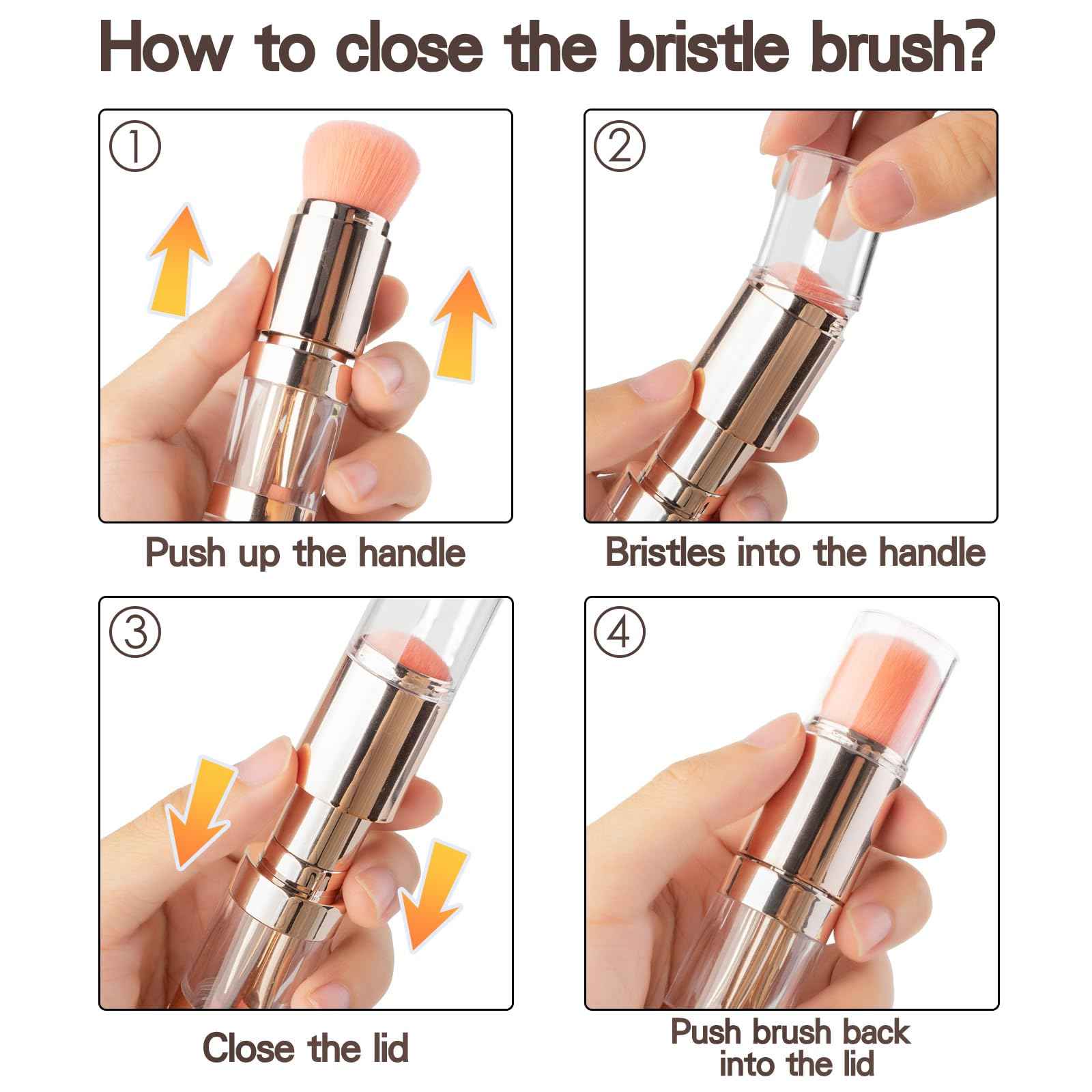 How to close the bristle brush?

①

Push up the handle

②

Bristles into the handle

③

Close the lid

④

Push brush back into the lid