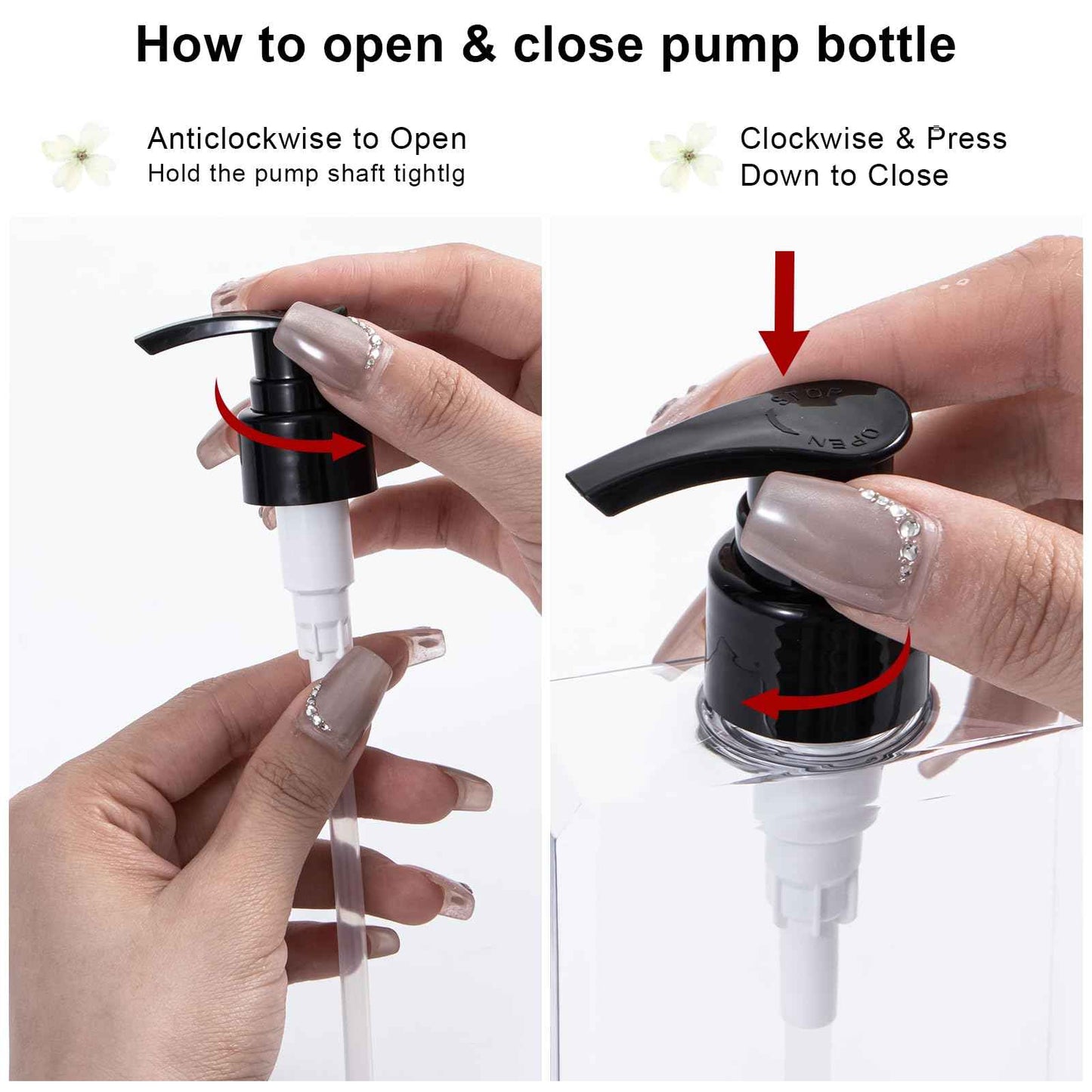 How to open & close pump bottle

Anticlockwise to Open
Hold the pump shaft tightlg

Clockwise & Press
Down to Close

STOP
OPEN