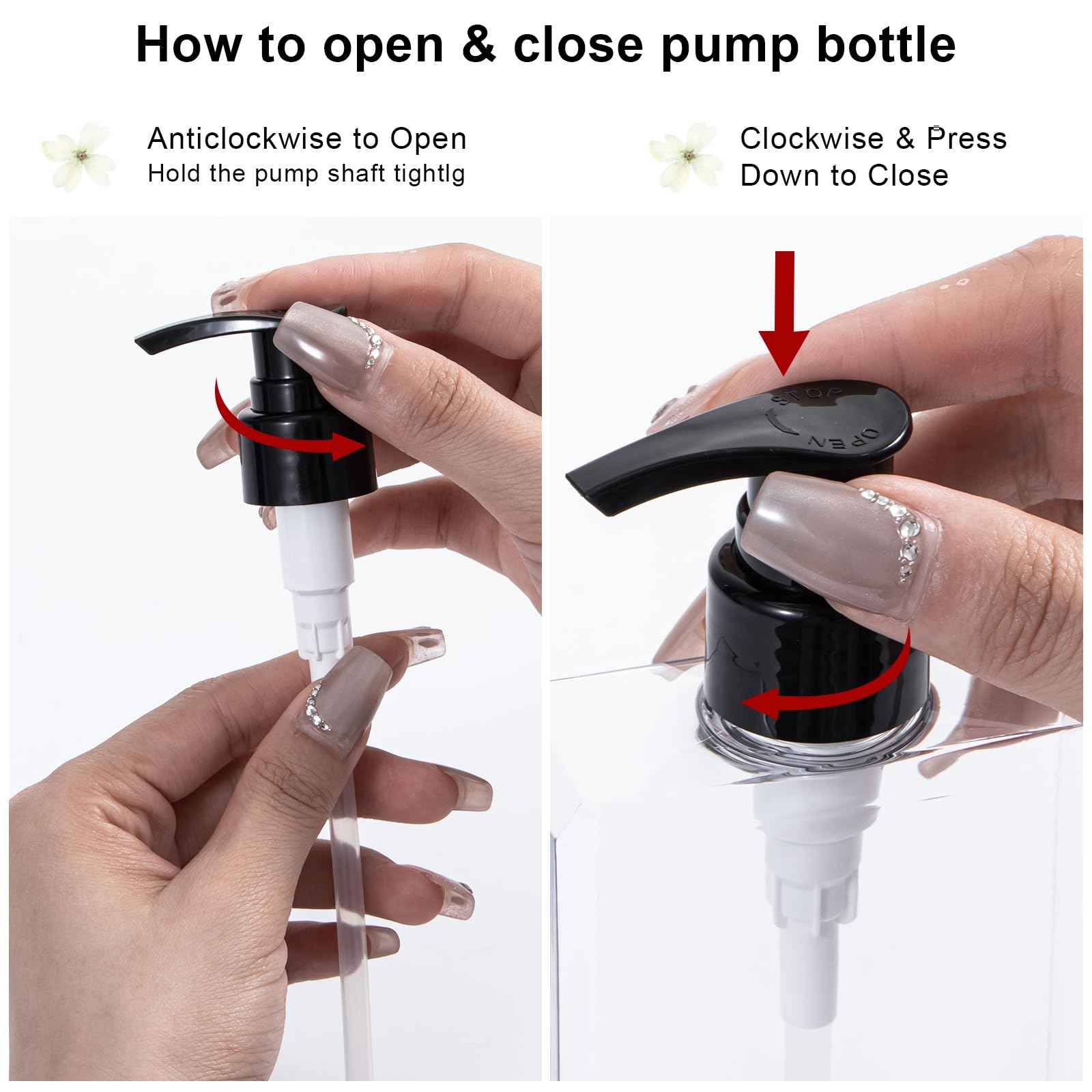 How to open & close pump bottle

Anticlockwise to Open
Hold the pump shaft tightlg

Clockwise & Press
Down to Close

STOP
OPEN