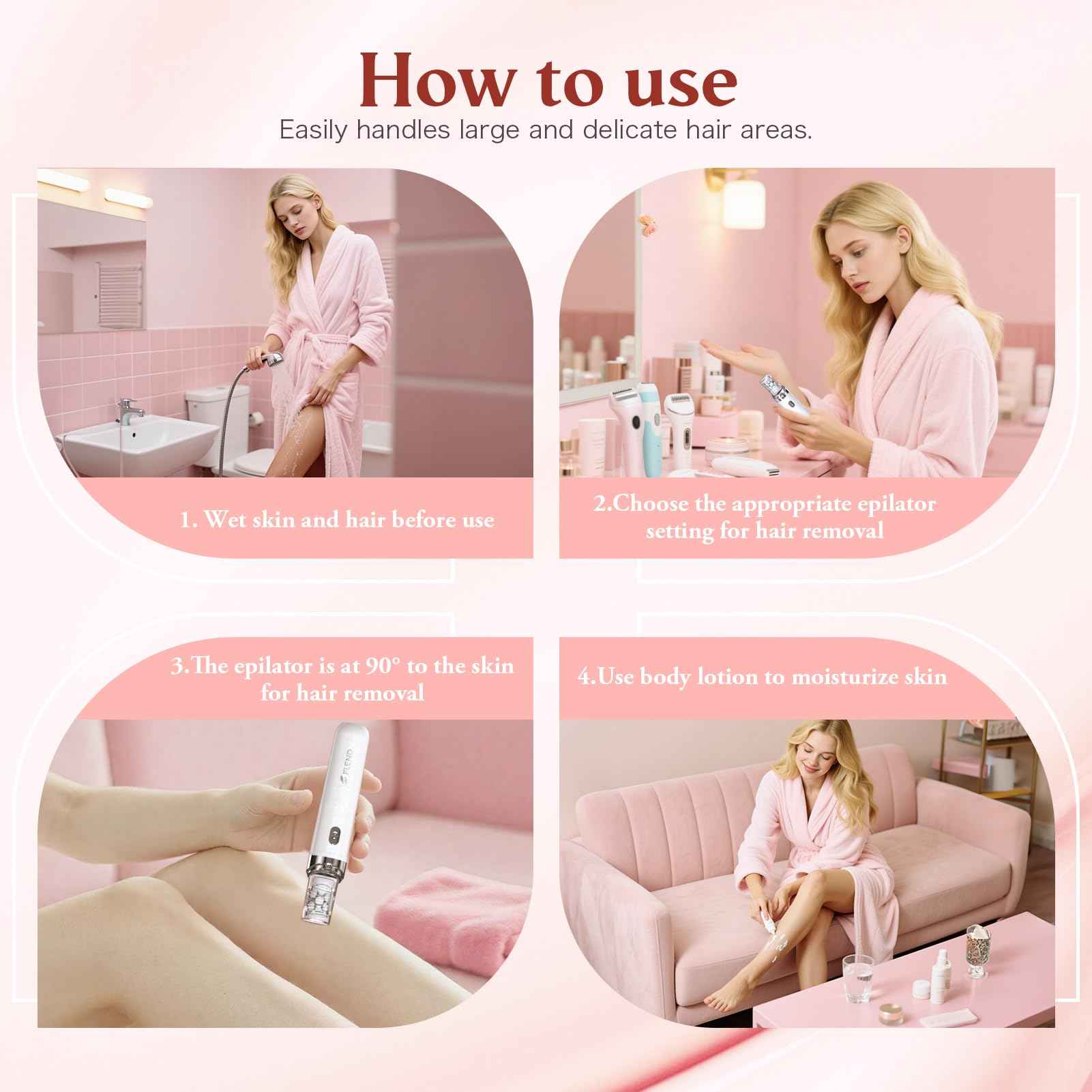 How to use

Easily handles large and delicate hair areas.

1. Wet skin and hair before use

2.Choose the appropriate epilator setting for hair removal

3.The epilator is at 90° to the skin for hair removal

4.Use body lotion to moisturize skin

FLEND