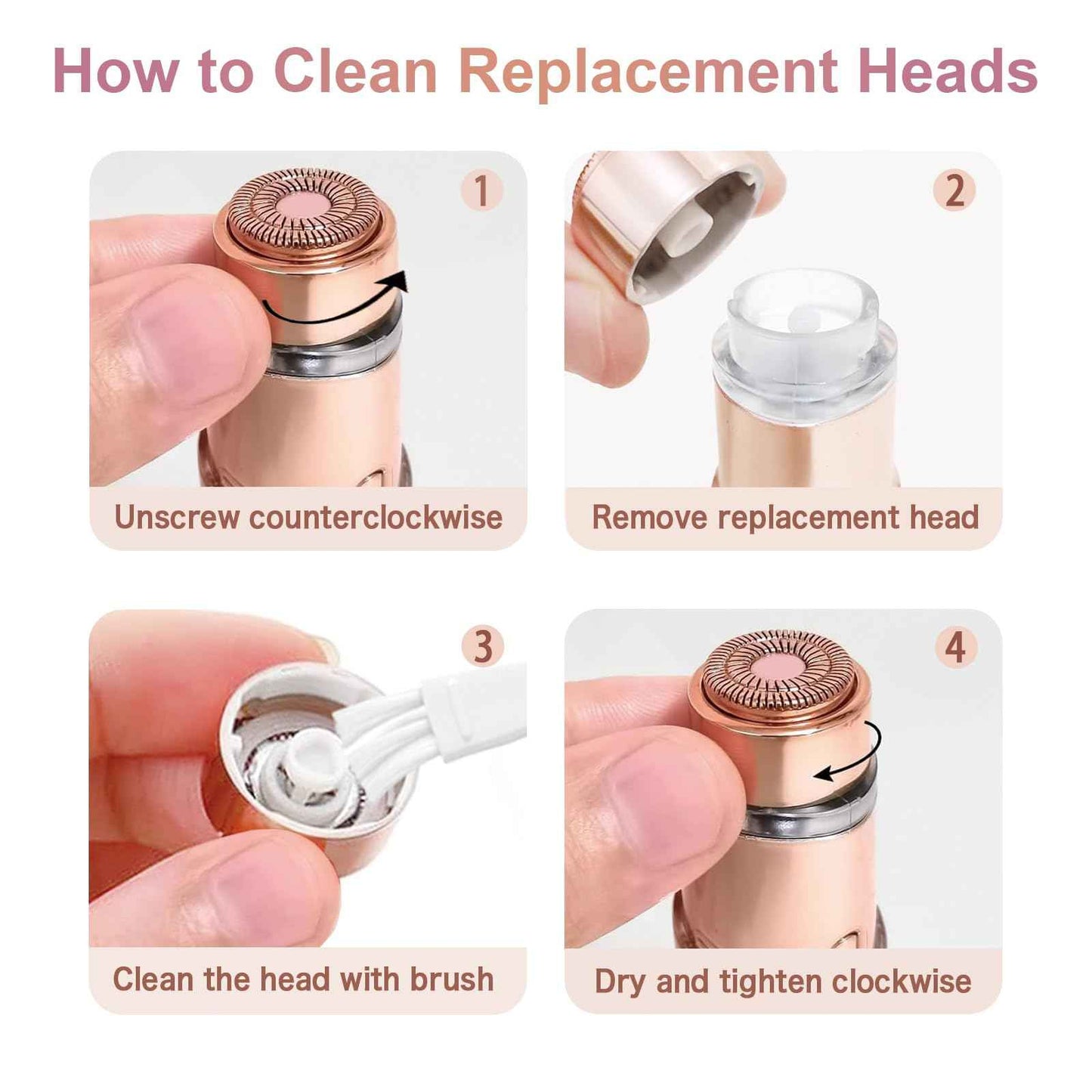 How to Clean Replacement Heads

1

Unscrew counterclockwise

2

Remove replacement head

3

Clean the head with brush

4

Dry and tighten clockwise