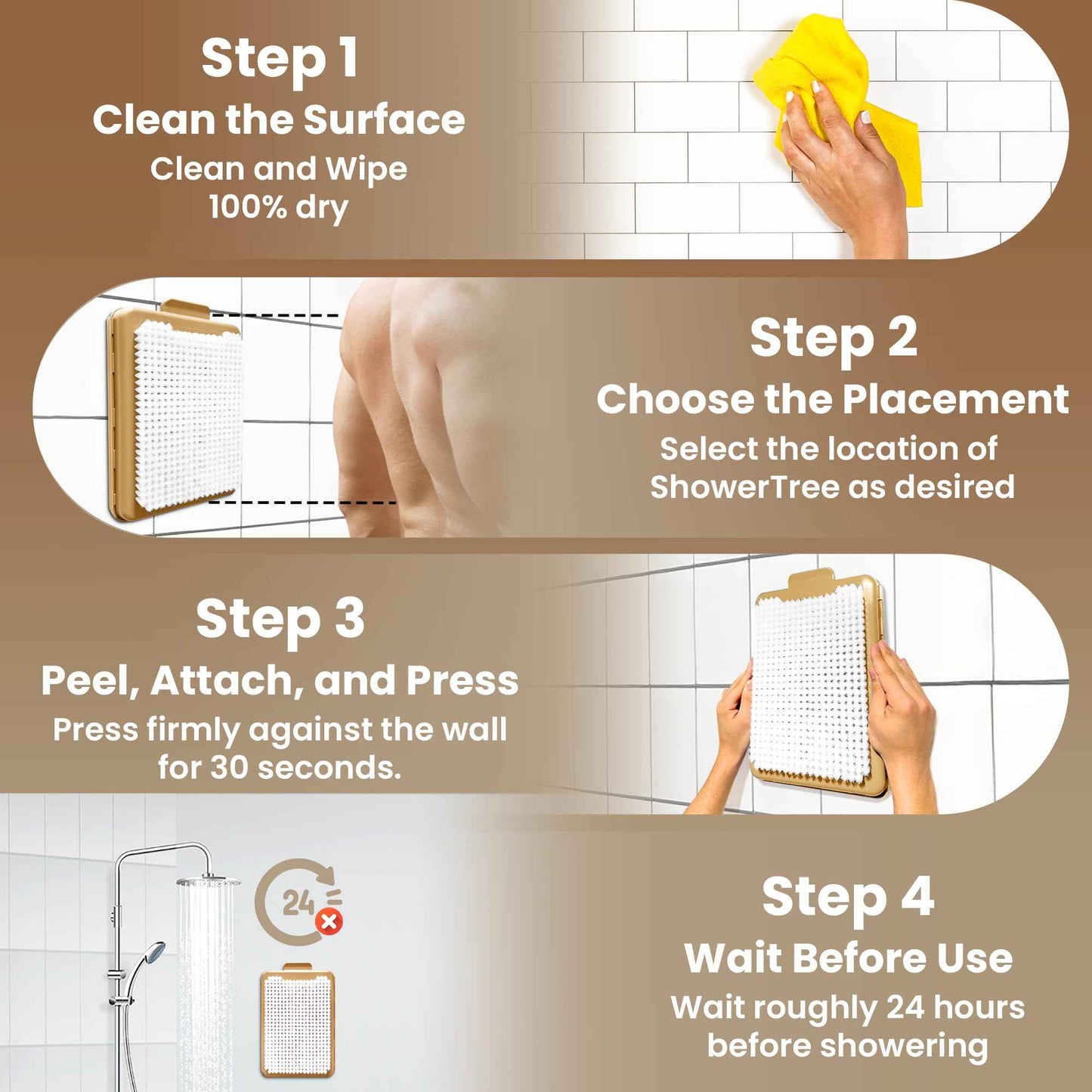 Step 1
Clean the Surface
Clean and Wipe
100% dry

Step 2
Choose the Placement
Select the location of ShowerTree as desired

Step 3
Peel, Attach, and Press
Press firmly against the wall for 30 seconds.

24

Step 4
Wait Before Use
Wait roughly 24 hours before showering