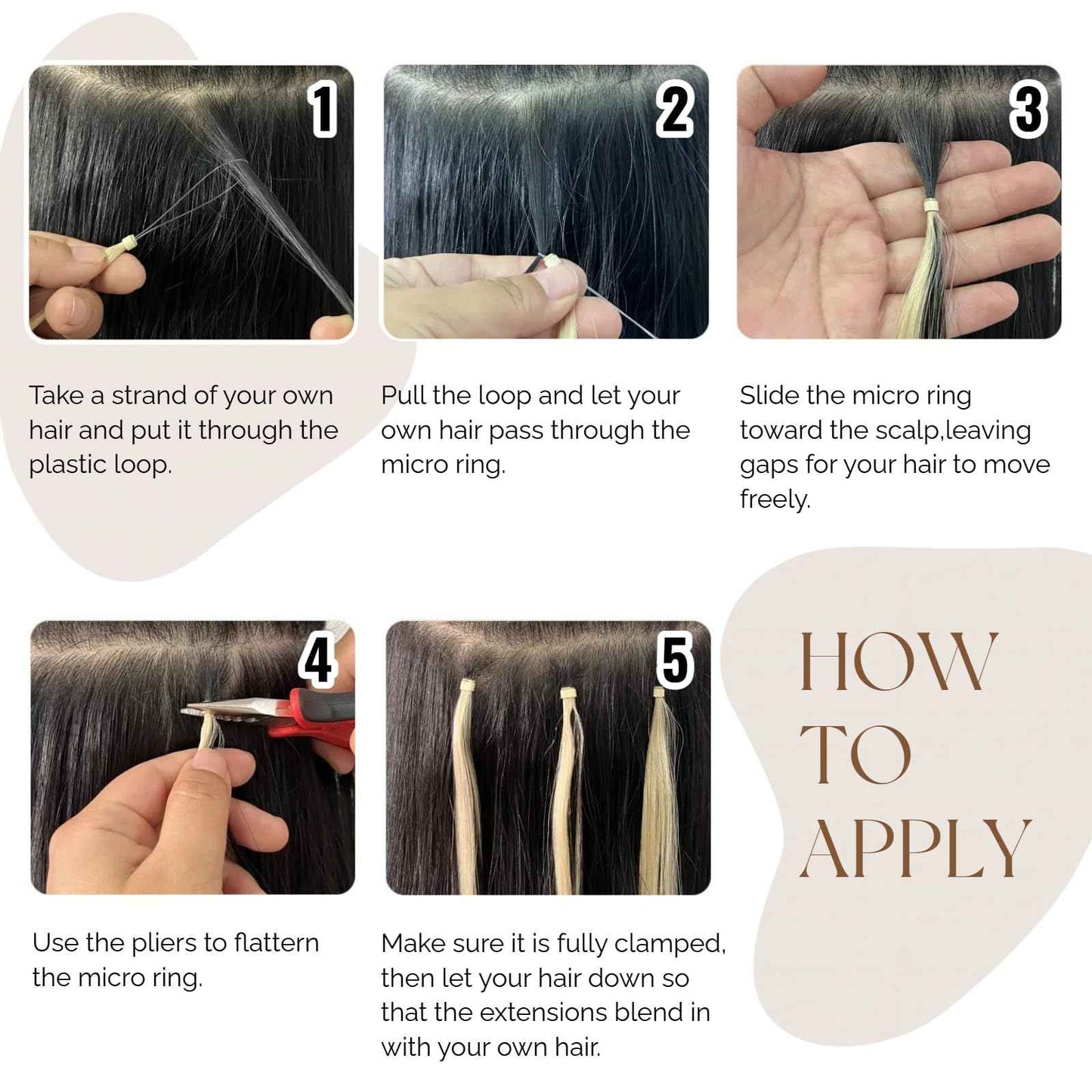 1

Take a strand of your own hair and put it through the plastic loop.

2

Pull the loop and let your own hair pass through the micro ring.

3

Slide the micro ring toward the scalp,leaving gaps for your hair to move freely.

4

Use the pliers to flattern the micro ring.

5

Make sure it is fully clamped, then let your hair down so that the extensions blend in with your own hair.

HOW TO APPLY