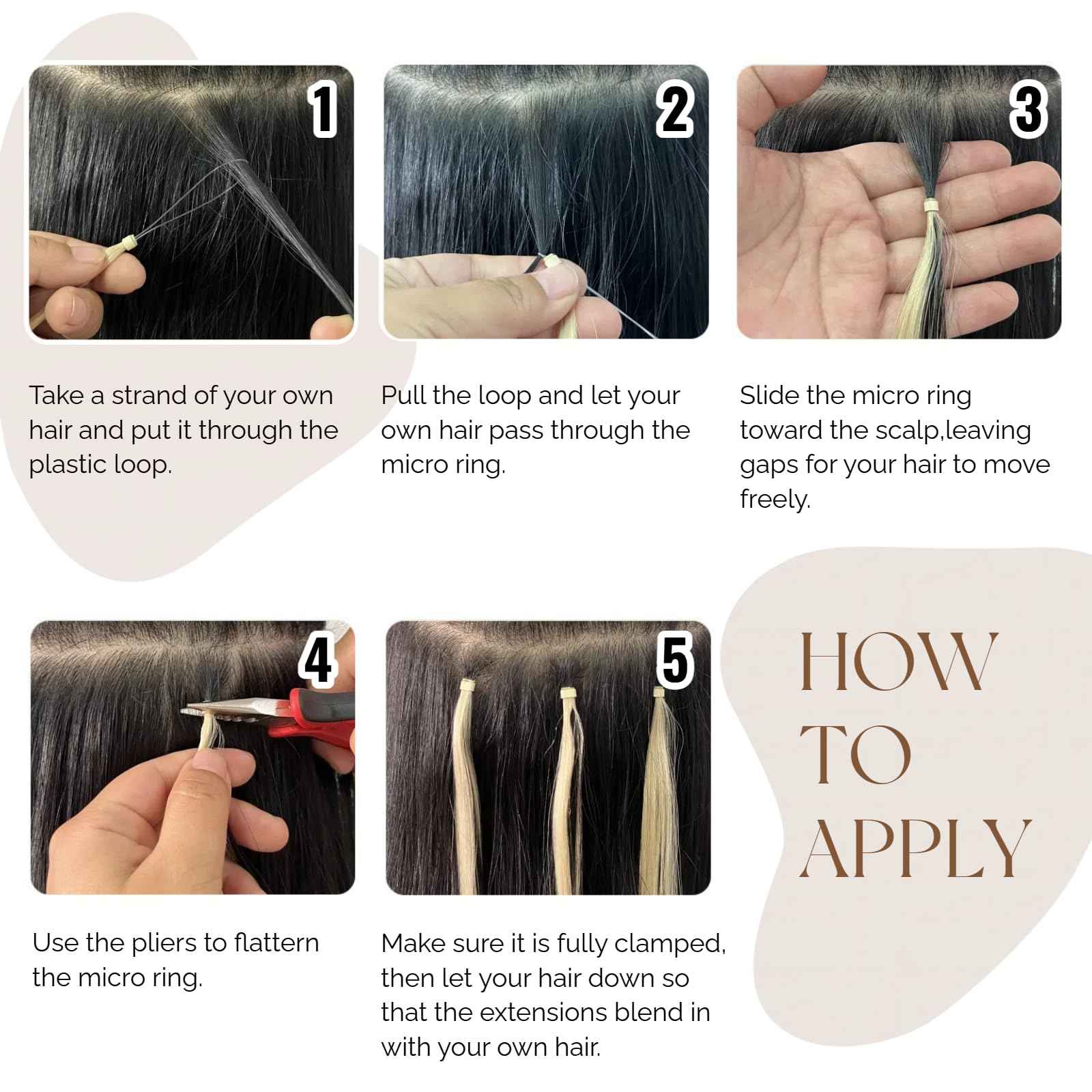 1

Take a strand of your own hair and put it through the plastic loop.

2

Pull the loop and let your own hair pass through the micro ring.

3

Slide the micro ring toward the scalp,leaving gaps for your hair to move freely.

4

Use the pliers to flattern the micro ring.

5

Make sure it is fully clamped, then let your hair down so that the extensions blend in with your own hair.

HOW TO APPLY