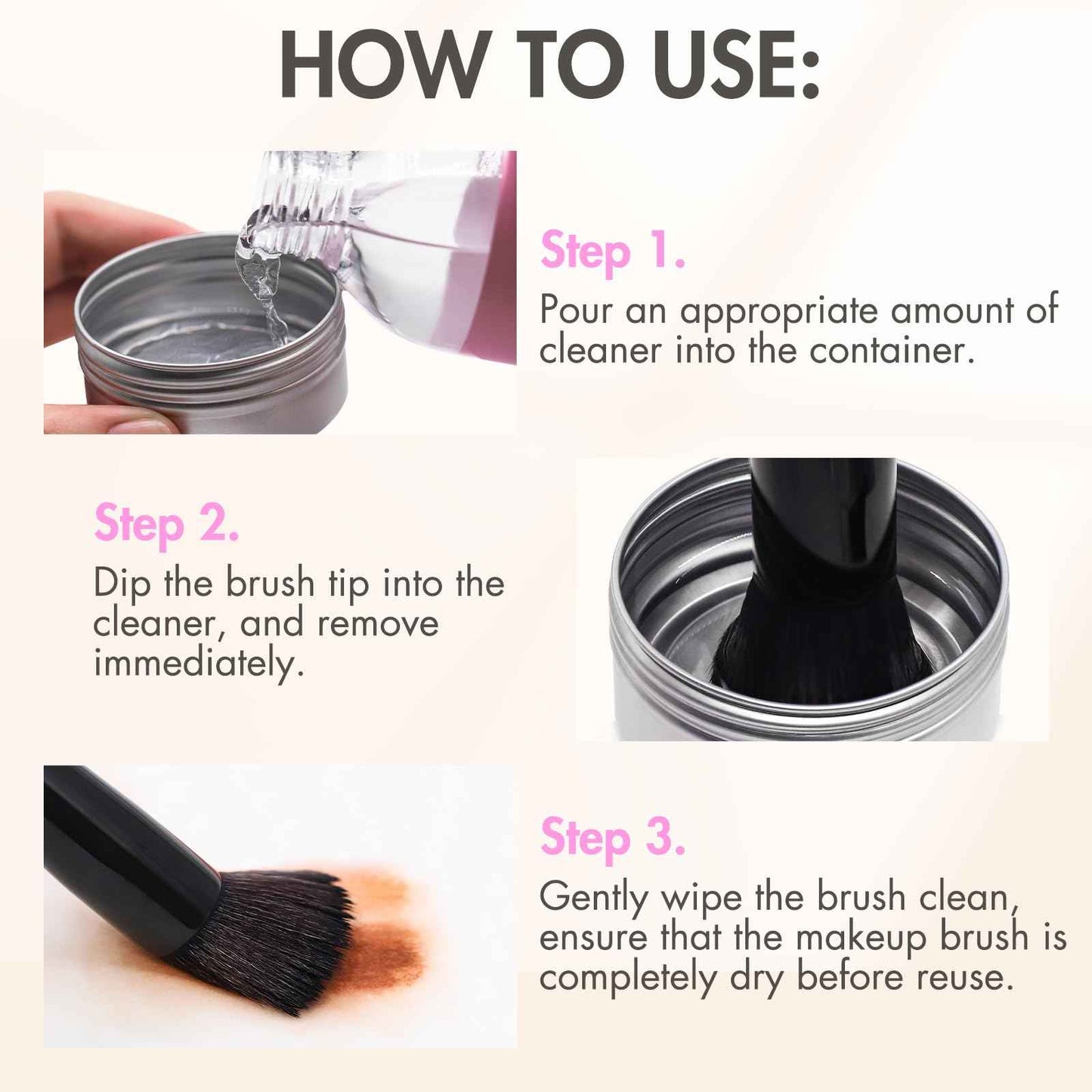 HOW TO USE:

Step 1.
Pour an appropriate amount of cleaner into the container.

Step 2.
Dip the brush tip into the cleaner, and remove immediately.

Step 3.
Gently wipe the brush clean, ensure that the makeup brush is completely dry before reuse.