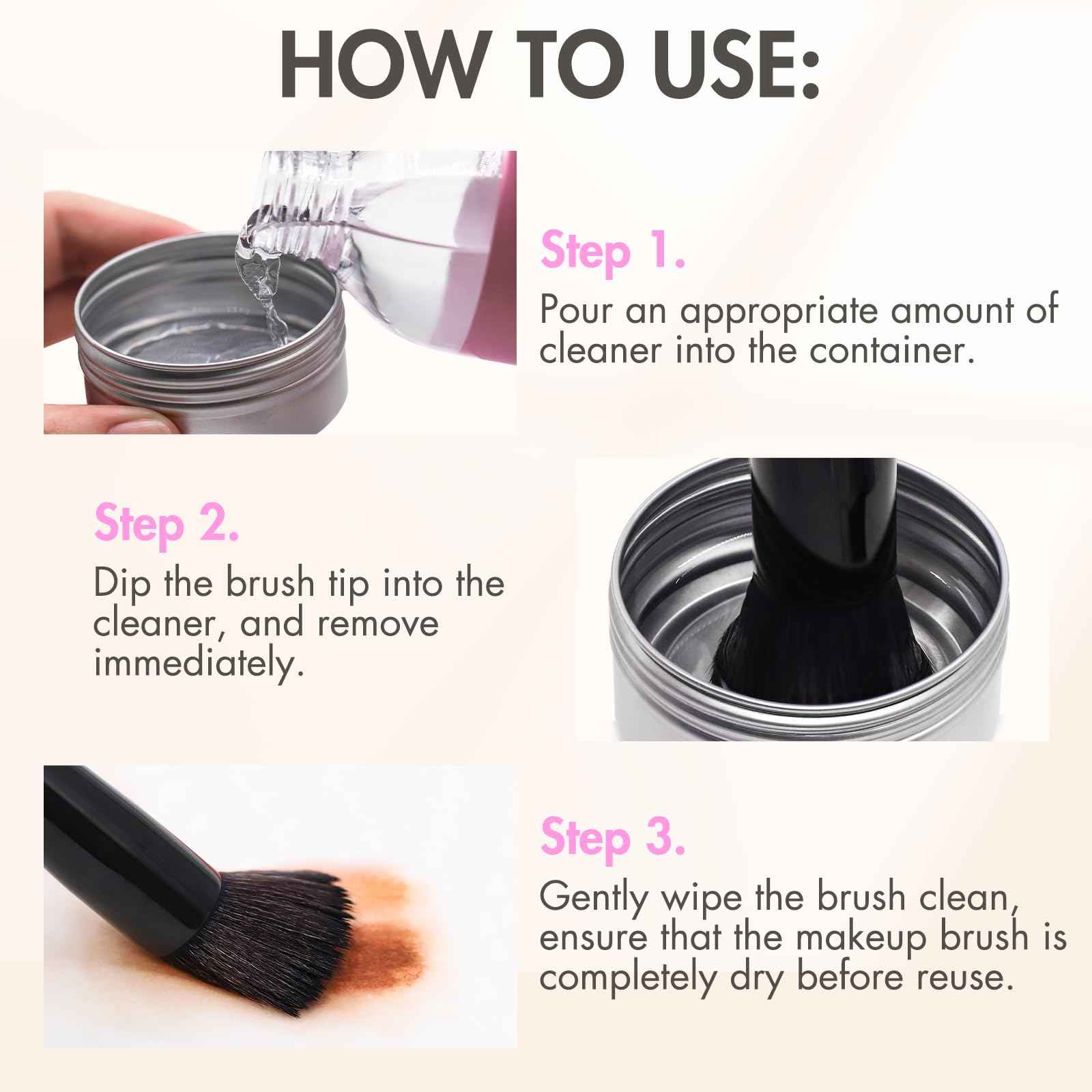 HOW TO USE:

Step 1.
Pour an appropriate amount of cleaner into the container.

Step 2.
Dip the brush tip into the cleaner, and remove immediately.

Step 3.
Gently wipe the brush clean, ensure that the makeup brush is completely dry before reuse.