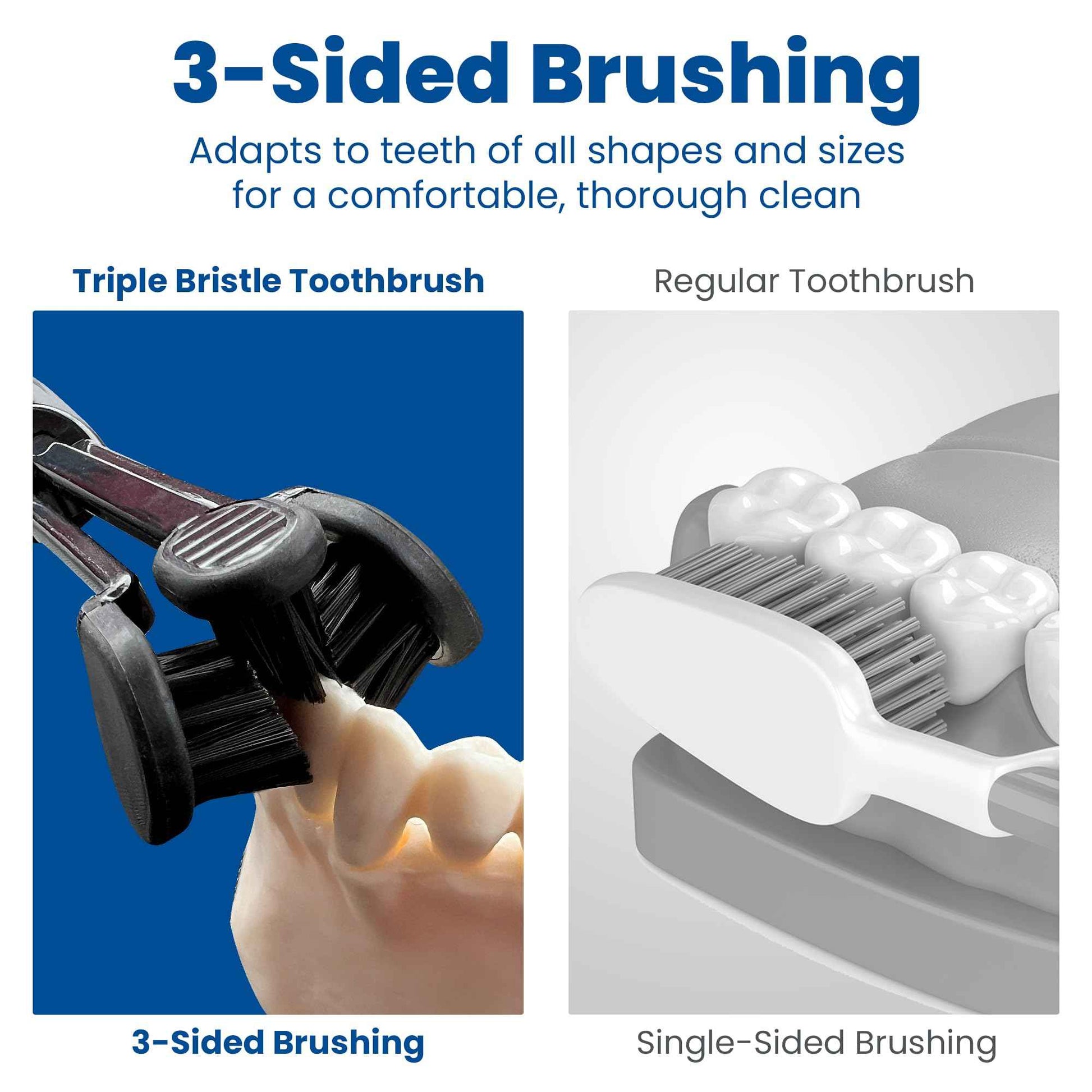 3-Sided Brushing

Adapts to teeth of all shapes and sizes for a comfortable, thorough clean

Triple Bristle Toothbrush

3-Sided Brushing

Regular Toothbrush

Single-Sided Brushing