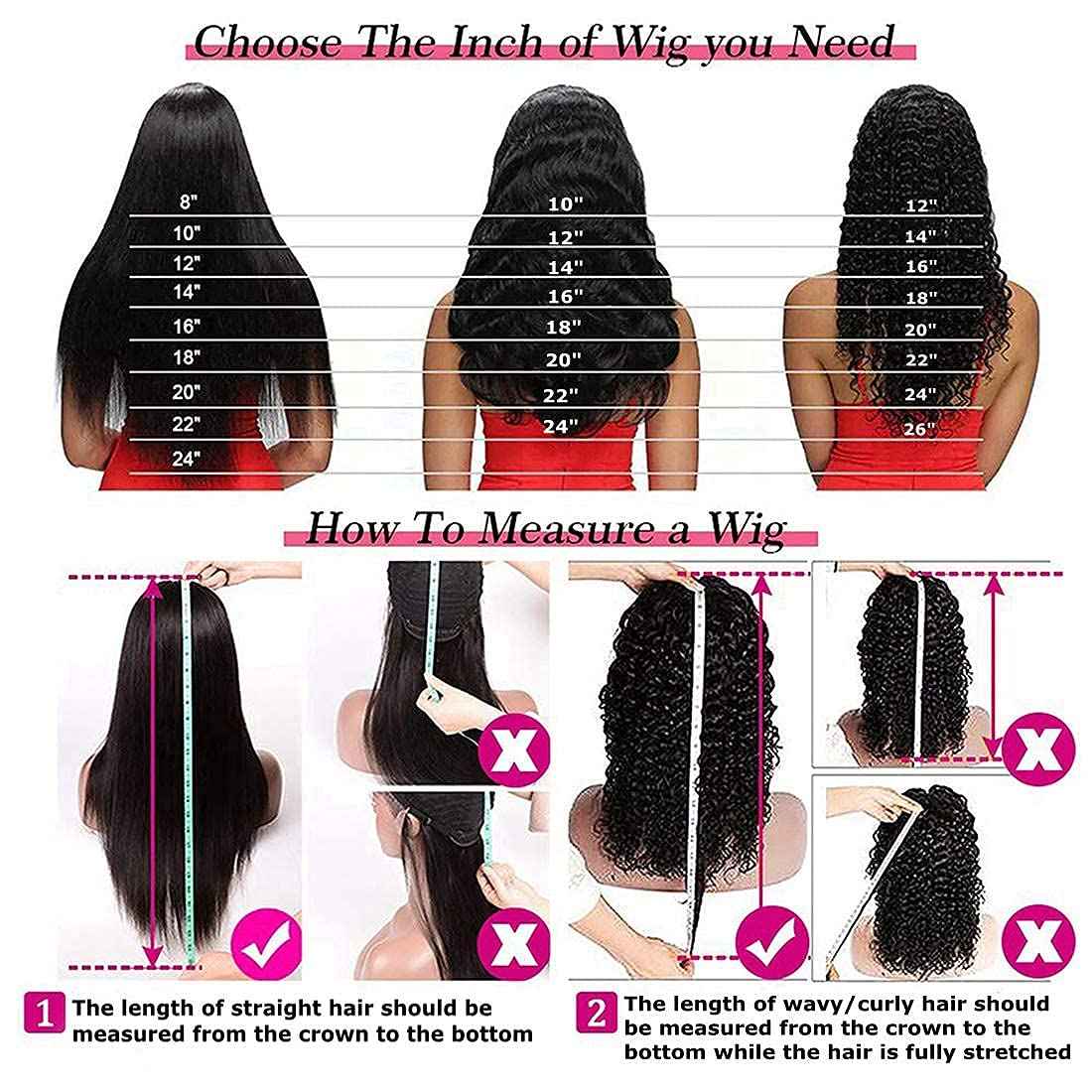 Choose The Inch of Wig you Need

8"
10"
12"
14"
16"
18"
20"
22"
24"

10"
12"
14"
16"
18"
20"
22"
24"

12"
14"
16"
18"
20"
22"
24"
26"

How To Measure a Wig

1 The length of straight hair should be measured from the crown to the bottom

2 The length of wavy/curly hair should be measured from the crown to the bottom while the hair is fully stretched