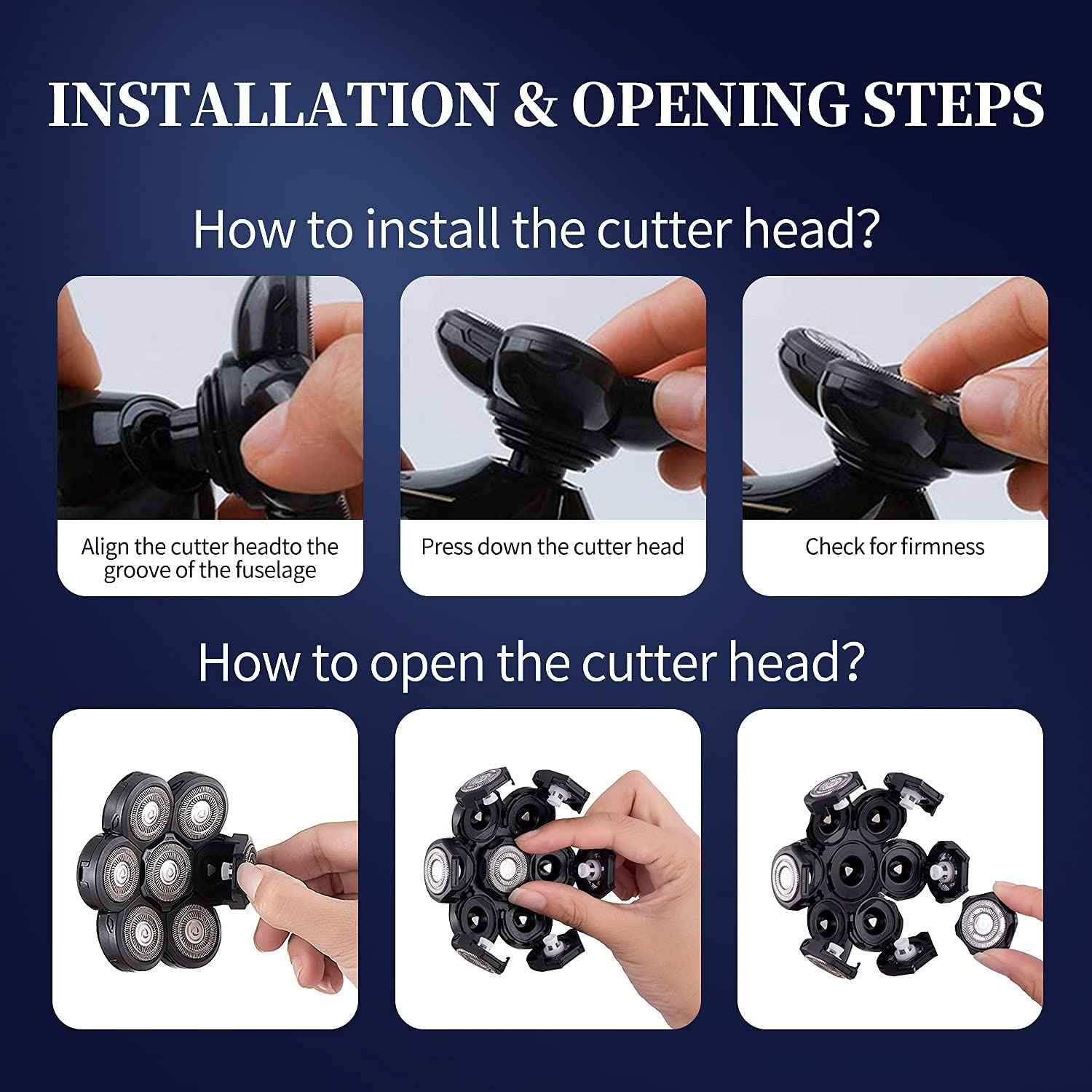 INSTALLATION & OPENING STEPS

How to install the cutter head?

Align the cutter headto the groove of the fuselage

Press down the cutter head

Check for firmness

How to open the cutter head?