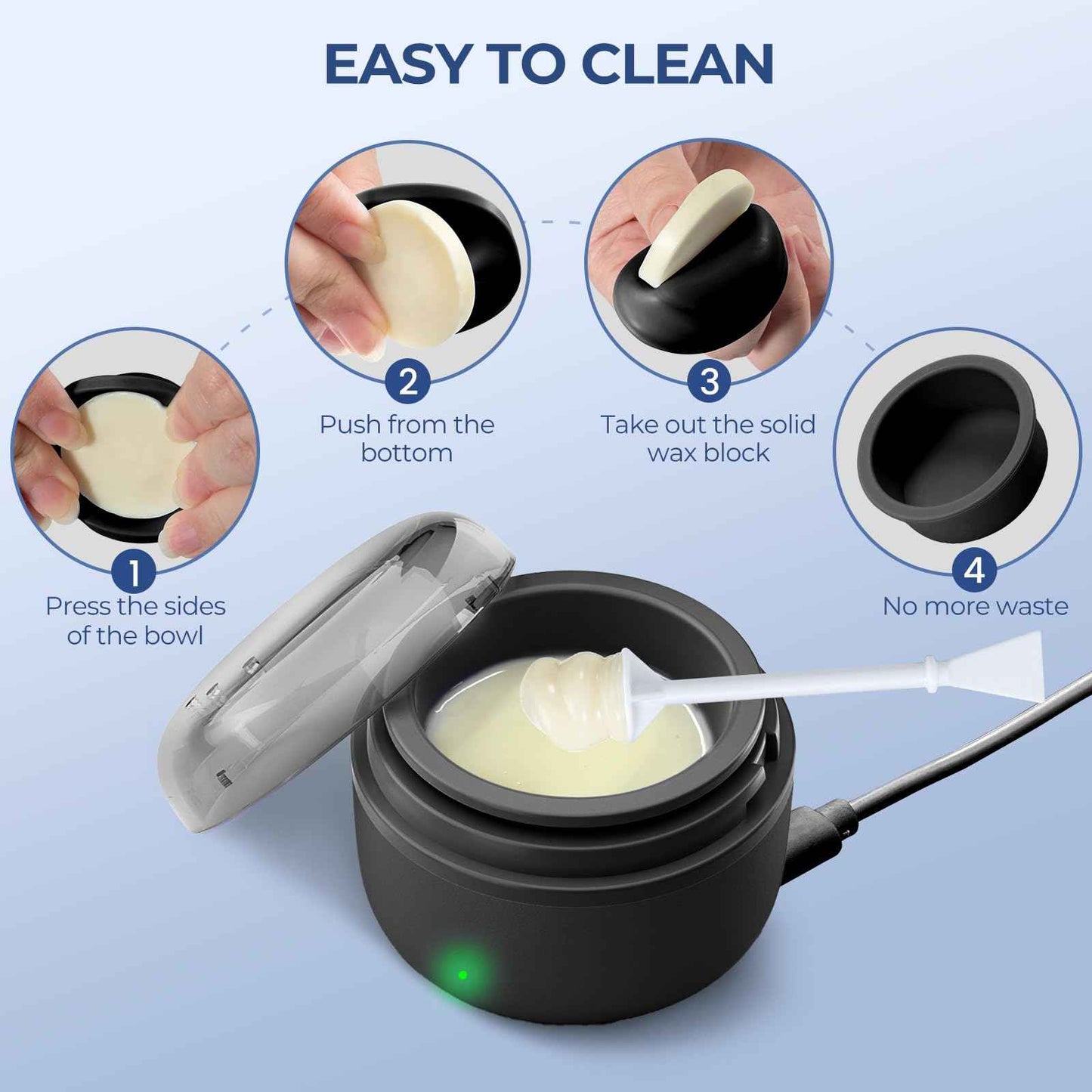 EASY TO CLEAN

1
Press the sides of the bowl

2
Push from the bottom

3
Take out the solid wax block

4
No more waste