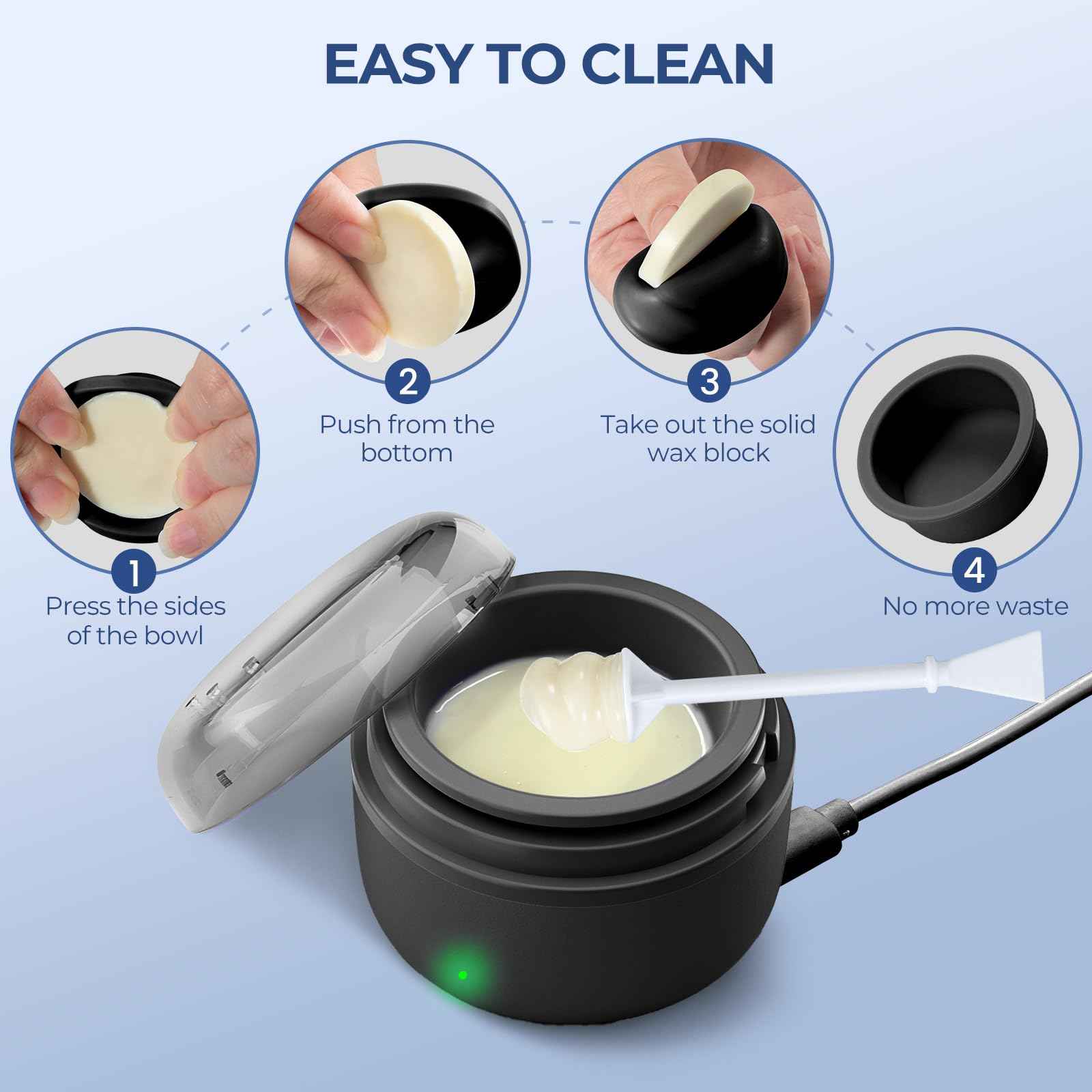 EASY TO CLEAN

1
Press the sides of the bowl

2
Push from the bottom

3
Take out the solid wax block

4
No more waste